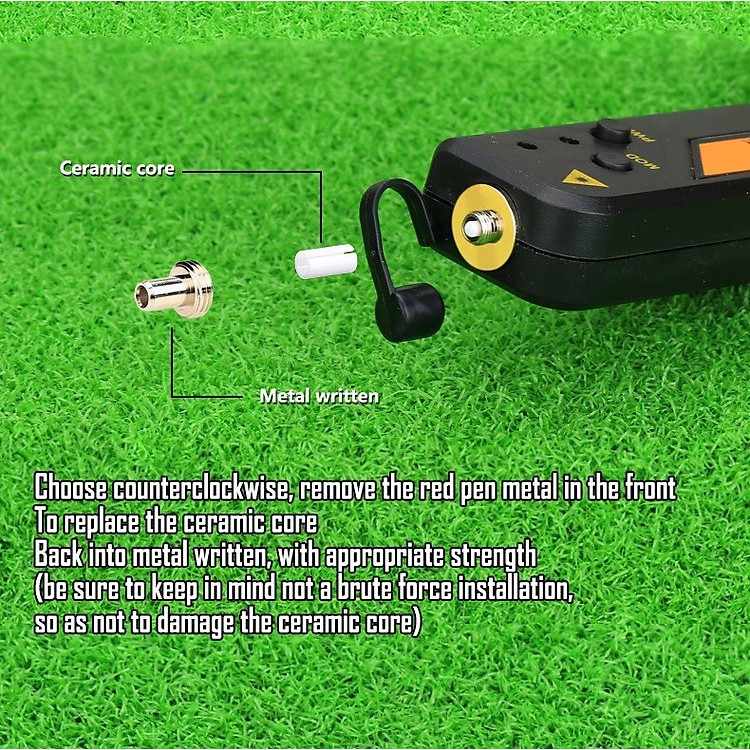 Ceramic core

PWR
MOD

Metal written

Choose counterclockwise, remove the red pen metal in the front
To replace the ceramic core
Back into metal written, with appropriate strength
(be sure to keep in mind not a brute force installation,
so as not to damage the ceramic core)