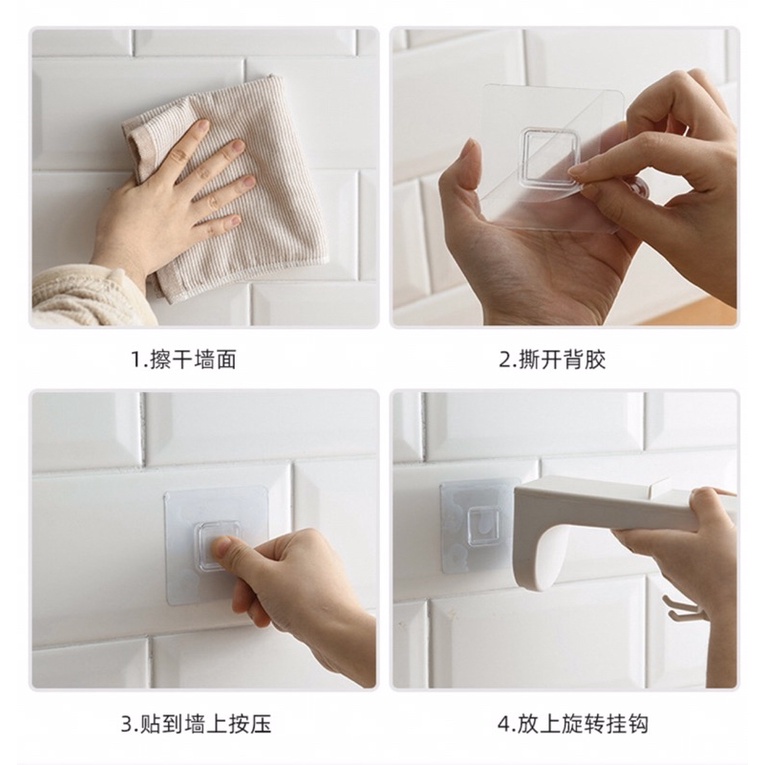 1.擦干墙面

2.撕开背胶

3.贴到墙上按压

4.放上旋转挂钩