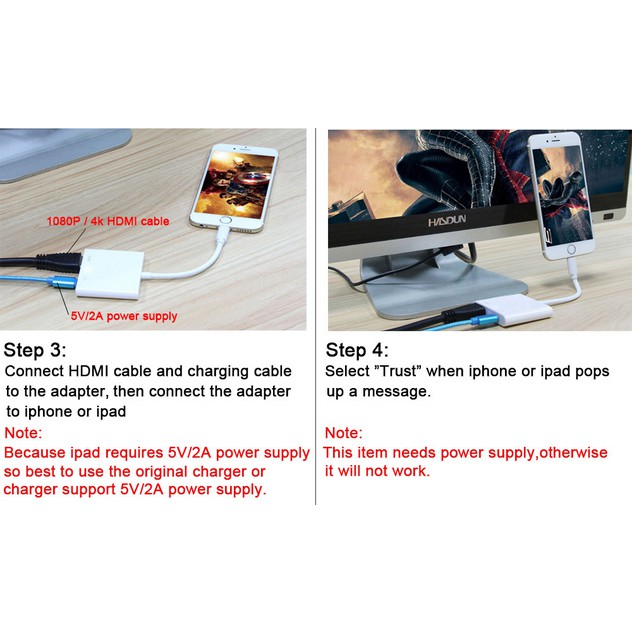 1080P / 4k HDMI cable

5V/2A power supply

Step 3:
Connect HDMI cable and charging cable to the adapter, then connect the adapter to iphone or ipad

Note:
Because ipad requires 5V/2A power supply so best to use the original charger or charger support 5V/2A power supply.

HASDUN

Step 4:
Select "Trust" when iphone or ipad pops up a message.

Note:
This item needs power supply,otherwise it will not work.