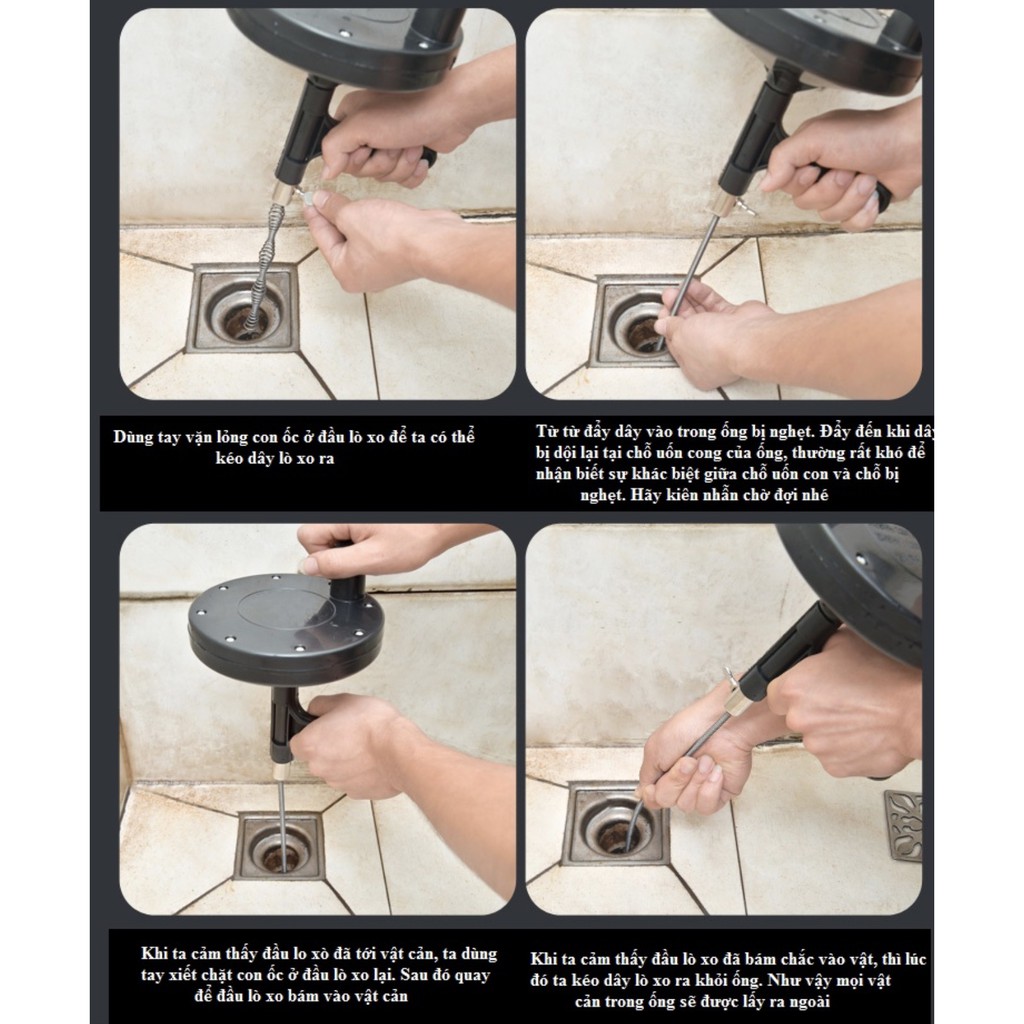 Dùng tay vặn lỏng con ốc ở đầu lò xo để ta có thể kéo dây lò xo ra

Từ từ đẩy dây vào trong ống bị nghẹt. Đẩy đến khi dây bị dội lại tại chỗ uốn cong của ống, thường rất khó để nhận biết sự khác biệt giữa chỗ uốn con và chỗ bị nghẹt. Hãy kiên nhẫn chờ đợi nhé

Khi ta cảm thấy đầu lo xò đã tới vật cản, ta dùng tay xiết chặt con ốc ở đầu lò xo lại. Sau đó quay để đầu lò xo bám vào vật cản

Khi ta cảm thấy đầu lò xo đã bám chắc vào vật, thì lúc đó ta kéo dây lò xo ra khỏi ống. Như vậy mọi vật cản trong ống sẽ được lấy ra ngoài