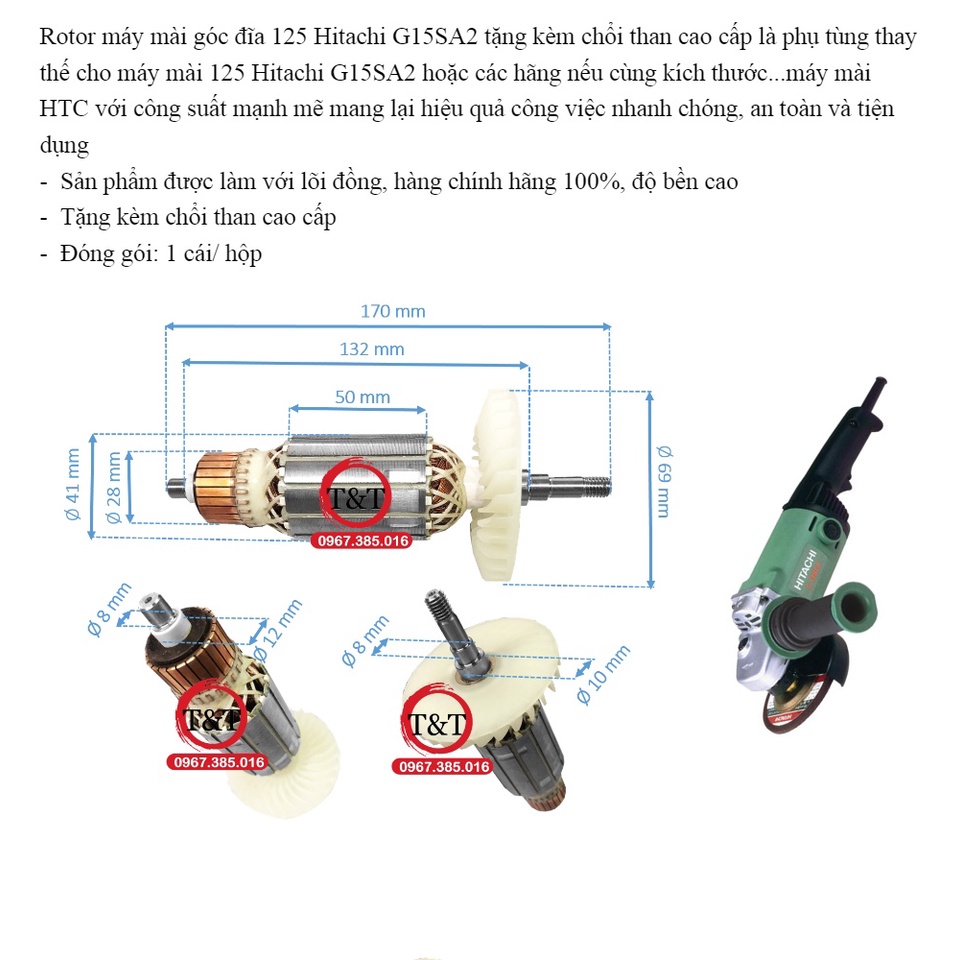 Rotor máy mài góc đĩa 125 Hitachi G15SA2 tặng kèm chổi than cao cấp là phụ tùng thay thế cho máy mài 125 Hitachi G15SA2 hoặc các hãng nếu cùng kích thước...máy mài HTC với công suất mạnh mẽ mang lại hiệu quả công việc nhanh chóng, an toàn và tiện dụng

- Sản phẩm được làm với lõi đồng, hàng chính hãng 100%, độ bền cao
- Tặng kèm chổi than cao cấp
- Đóng gói: 1 cái/ hộp

170 mm
132 mm
50 mm
Ø 41 mm
Ø 28 mm
Ø 69 mm
T&T
0967.385.016

Ø 8 mm
Ø 12 mm
T&T
0967.385.016

Ø 8 mm
Ø 10 mm
T&T
0967.385.016

HITACHI