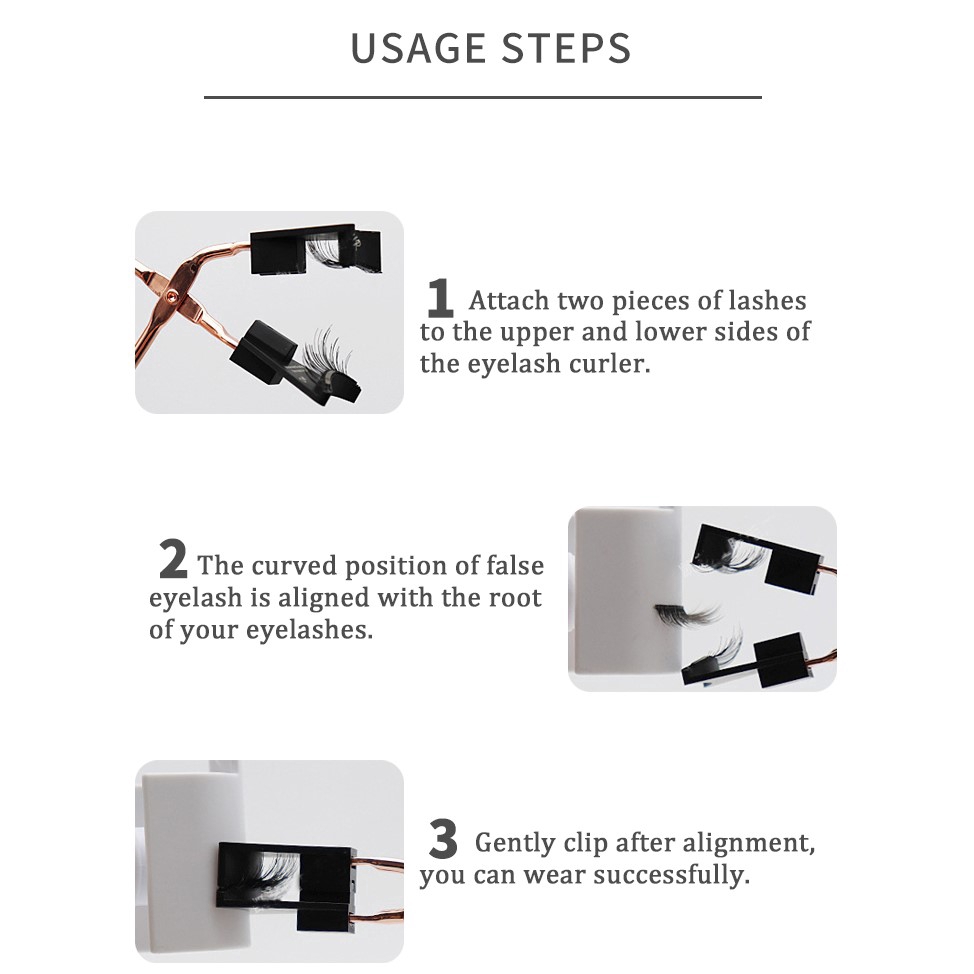 USAGE STEPS

1 Attach two pieces of lashes to the upper and lower sides of the eyelash curler.

2 The curved position of false eyelash is aligned with the root of your eyelashes.

3 Gently clip after alignment, you can wear successfully.