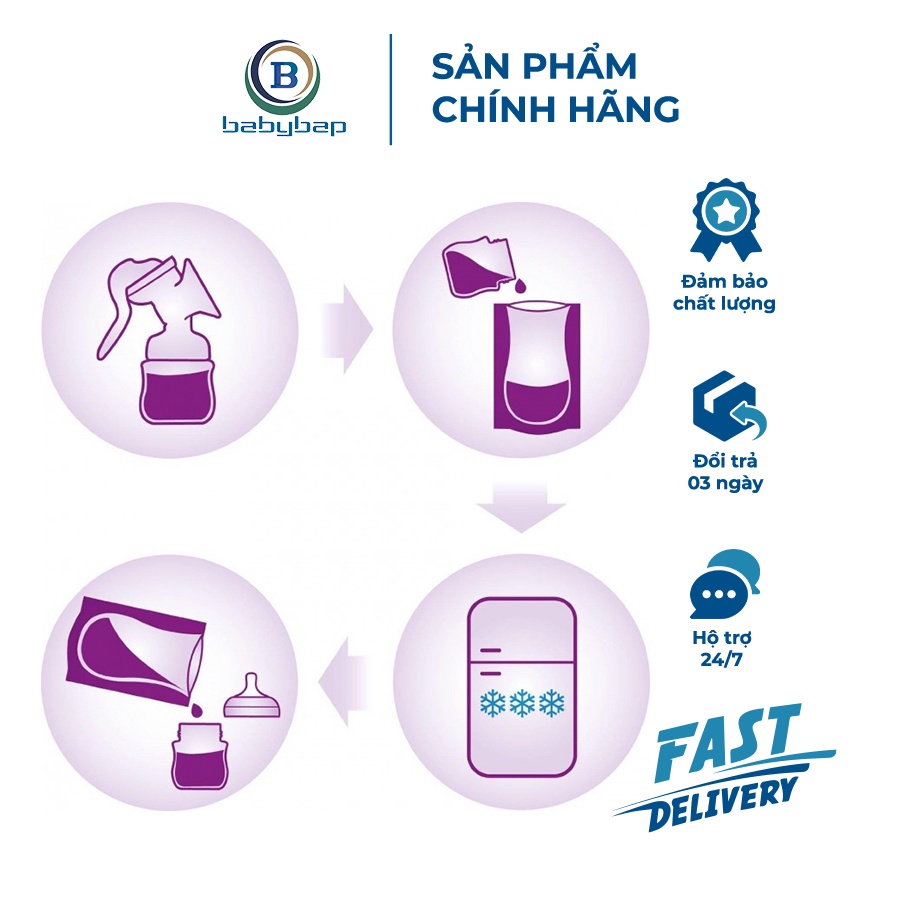 B
babybap

SẢN PHẨM CHÍNH HÃNG

Đảm bảo chất lượng

Đổi trả 03 ngày

Hộ trợ 24/7

FAST DELIVERY