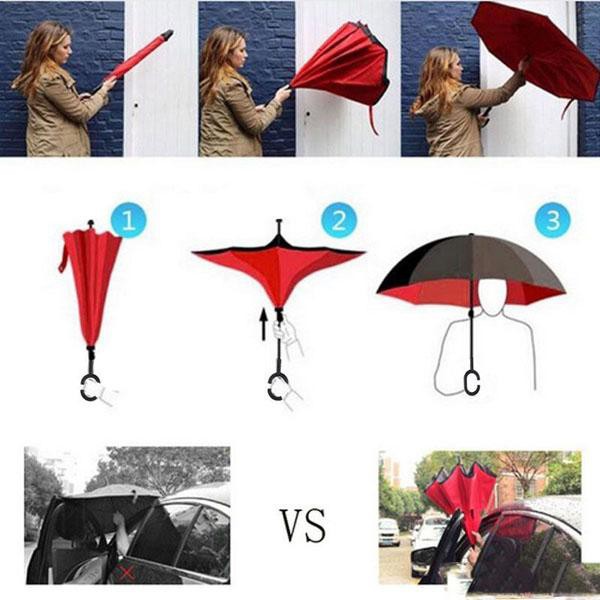 1

2

3

VS