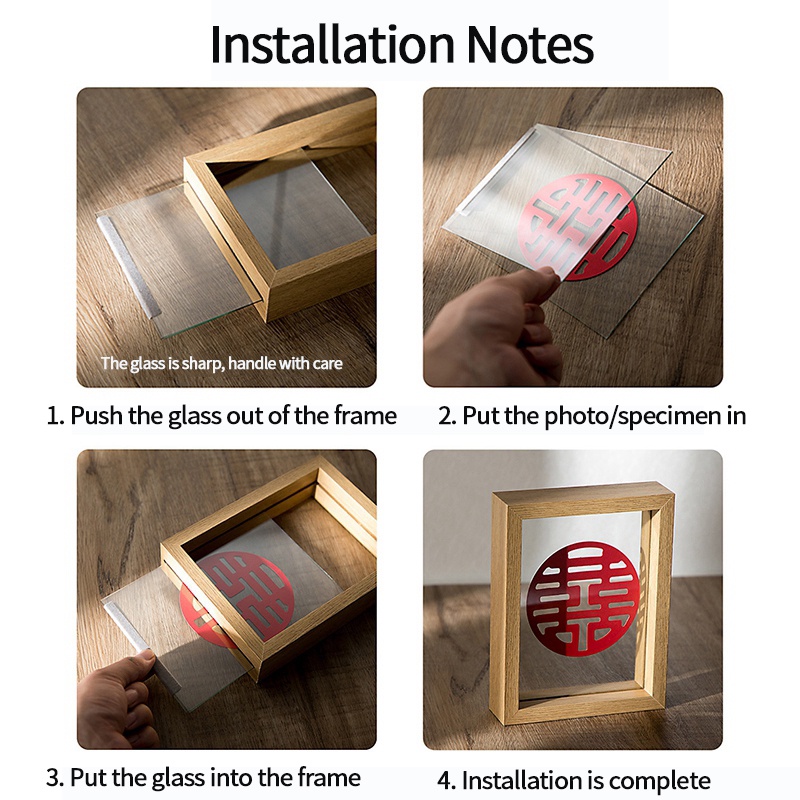 Installation Notes

The glass is sharp, handle with care

1. Push the glass out of the frame

2. Put the photo/specimen in

3. Put the glass into the frame

4. Installation is complete