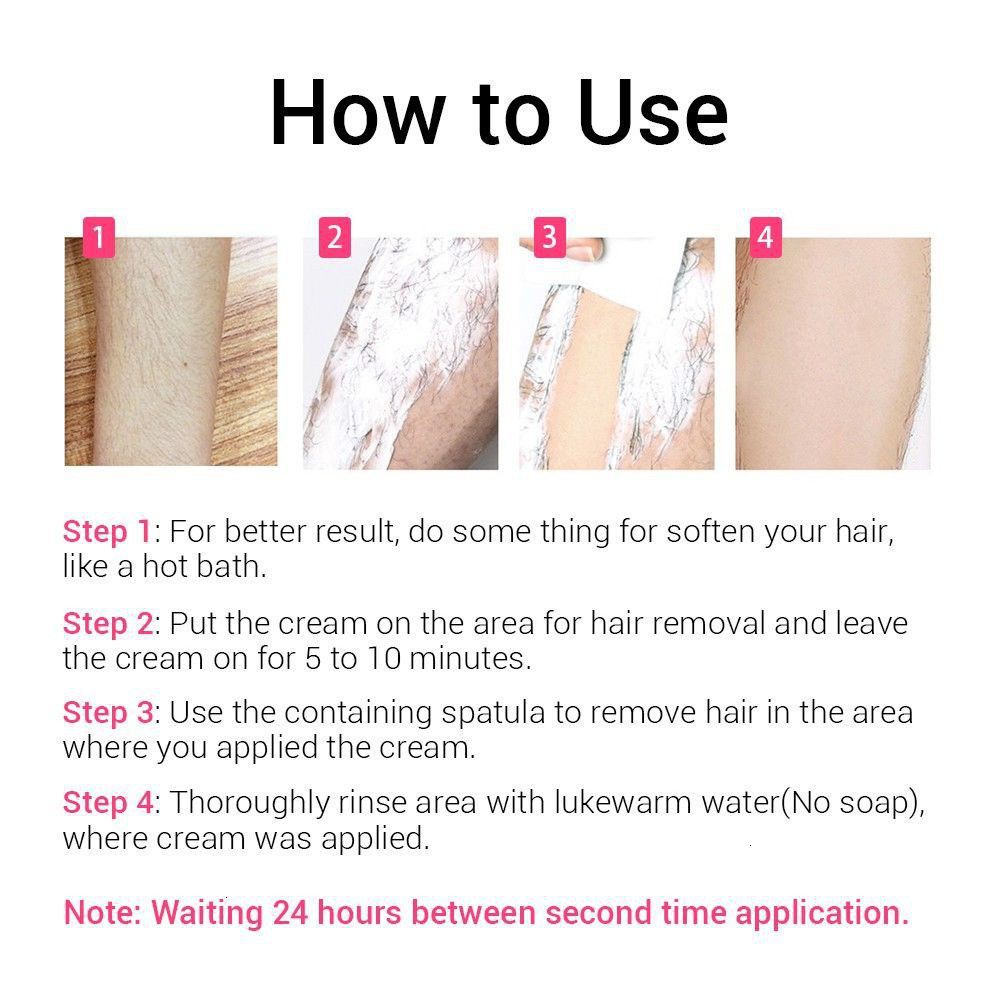 How to Use

1

2

3

4

Step 1: For better result, do some thing for soften your hair, like a hot bath.

Step 2: Put the cream on the area for hair removal and leave the cream on for 5 to 10 minutes.

Step 3: Use the containing spatula to remove hair in the area where you applied the cream.

Step 4: Thoroughly rinse area with lukewarm water(No soap), where cream was applied.

Note: Waiting 24 hours between second time application.