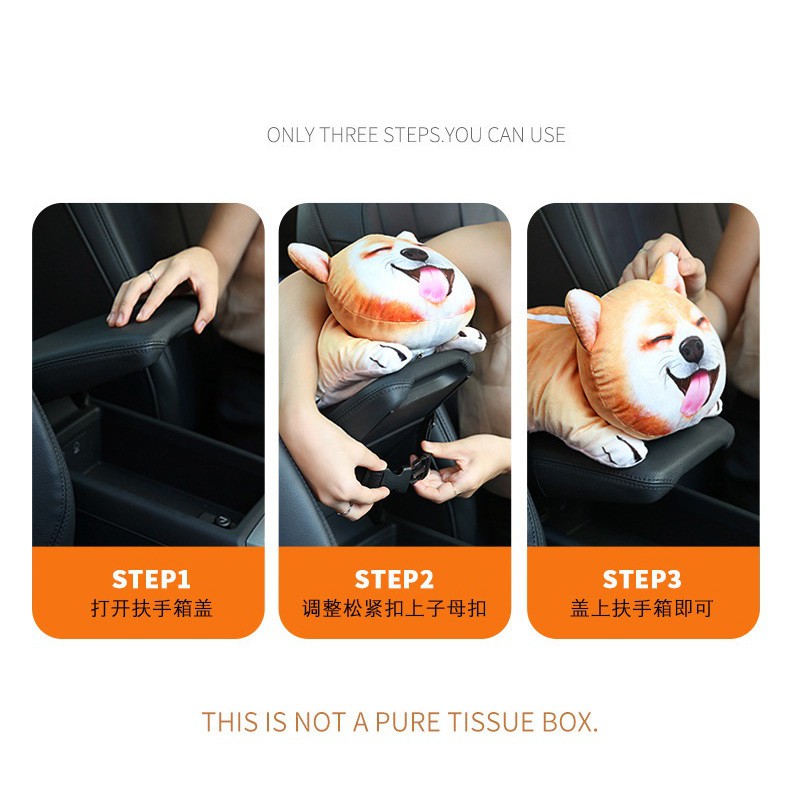 ONLY THREE STEPS.YOU CAN USE

STEP1
打开扶手箱盖

STEP2
调整松紧扣上子母扣

STEP3
盖上扶手箱即可

THIS IS NOT A PURE TISSUE BOX.