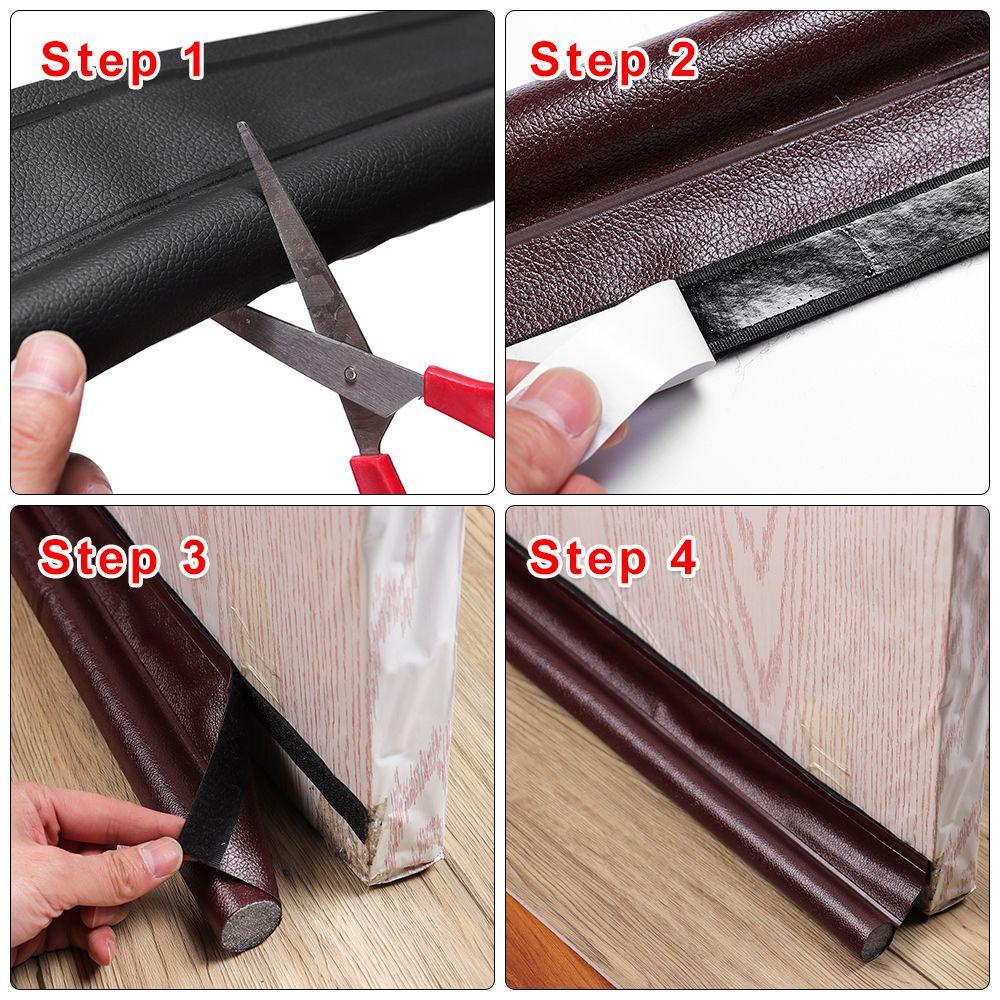 Step 1

Step 2

Step 3

Step 4