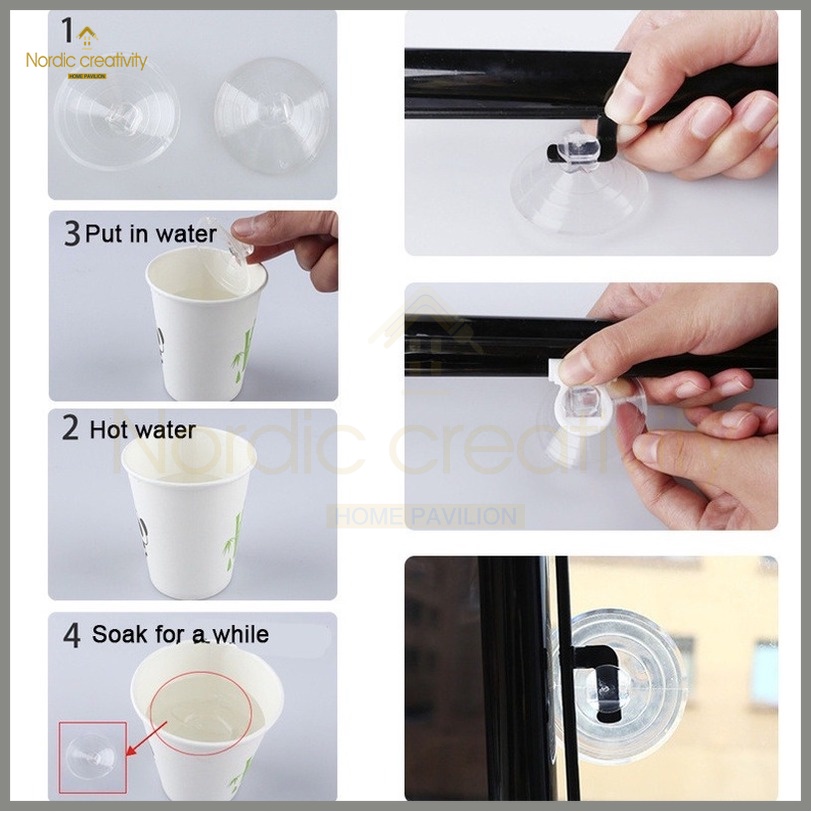 1
Nordic creativity
HOME PAVILION

3 Put in water

2 Hot water

4 Soak for a while

Nordic creativity
HOME PAVILION