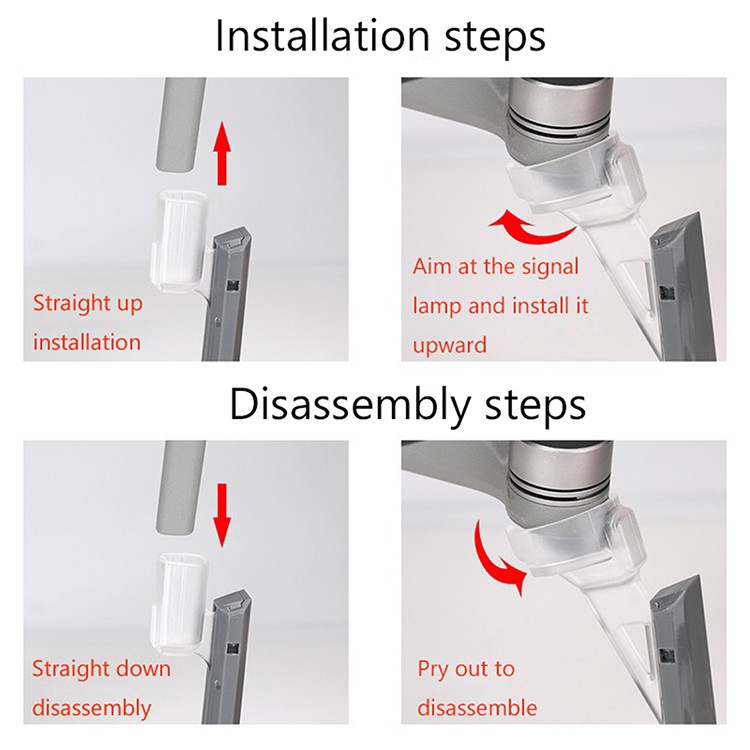 Installation steps

Straight up installation

Aim at the signal lamp and install it upward

Disassembly steps

Straight down disassembly

Pry out to disassemble