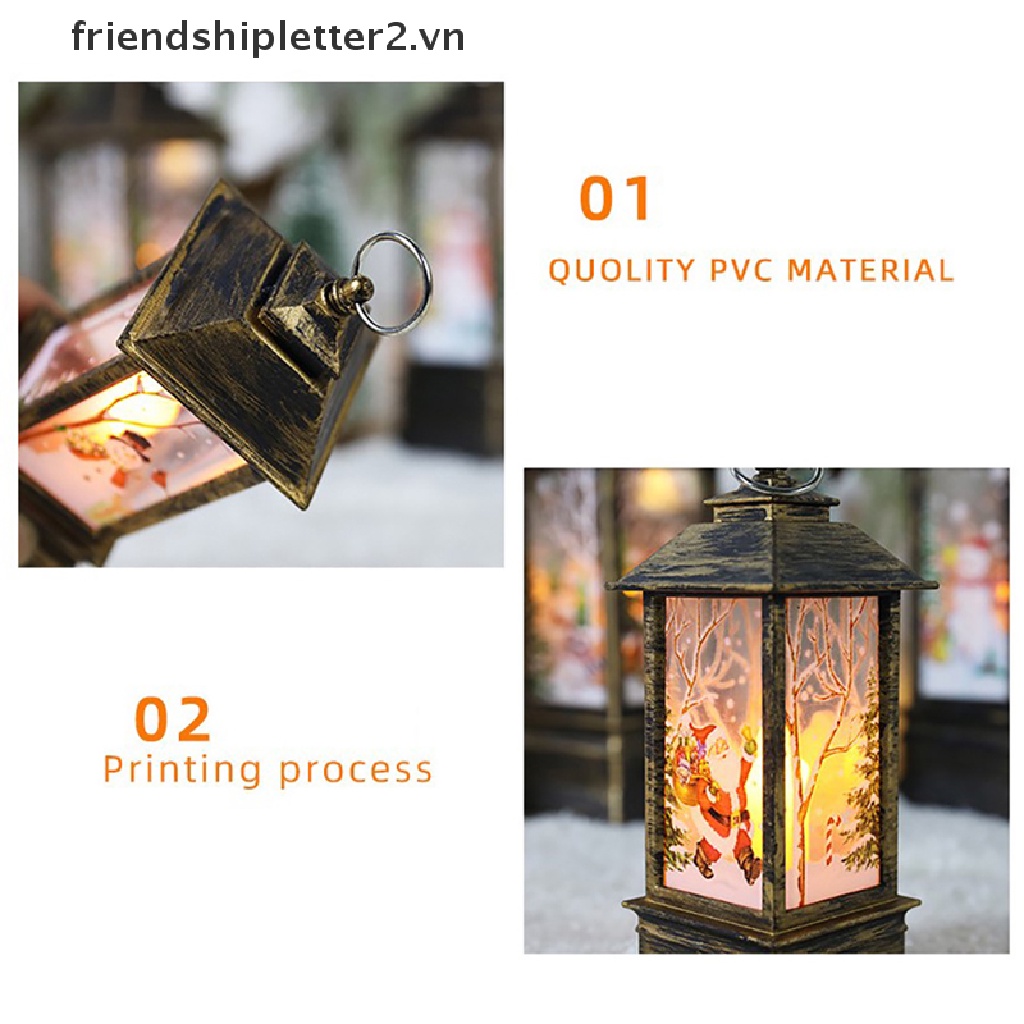 friendshipletter2.vn

01

QUOLITY PVC MATERIAL

02

Printing process