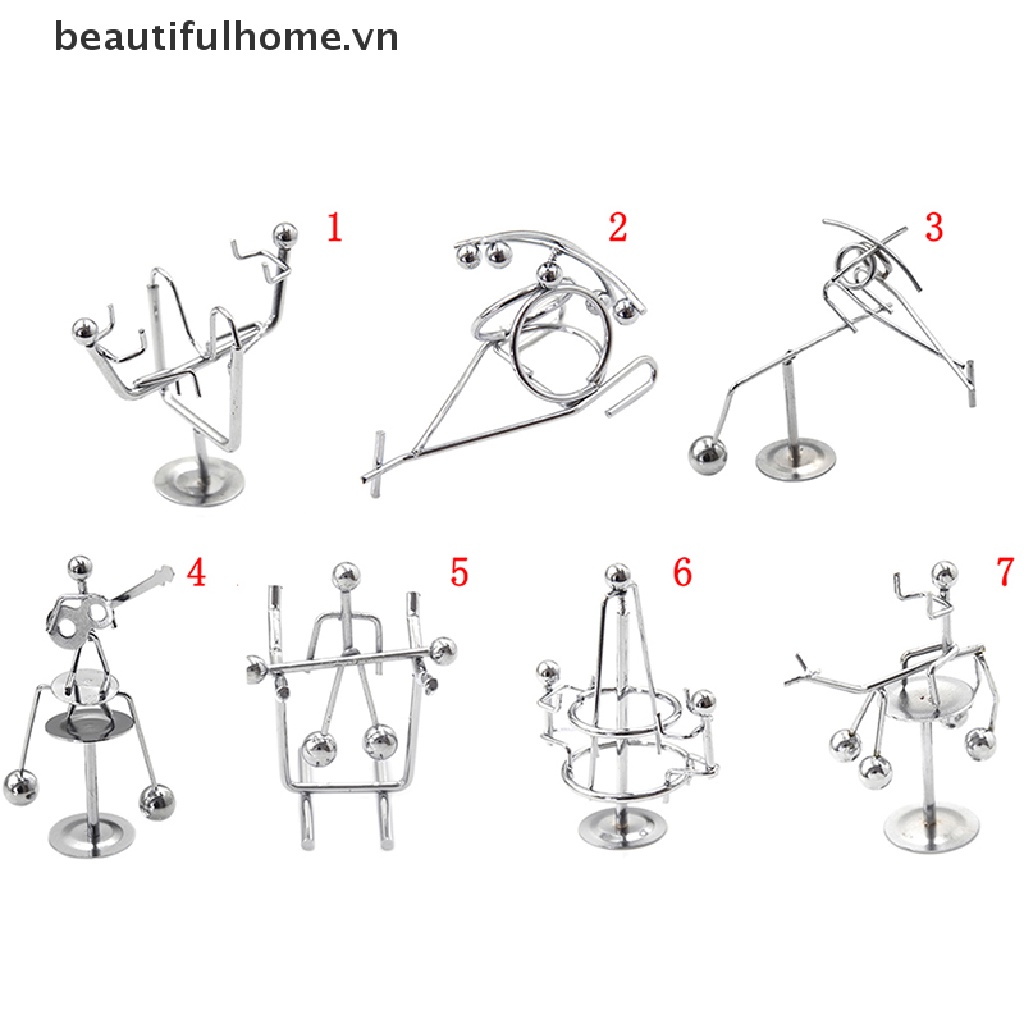 beautifulhome.vn

1

2

3

4

5

6

7