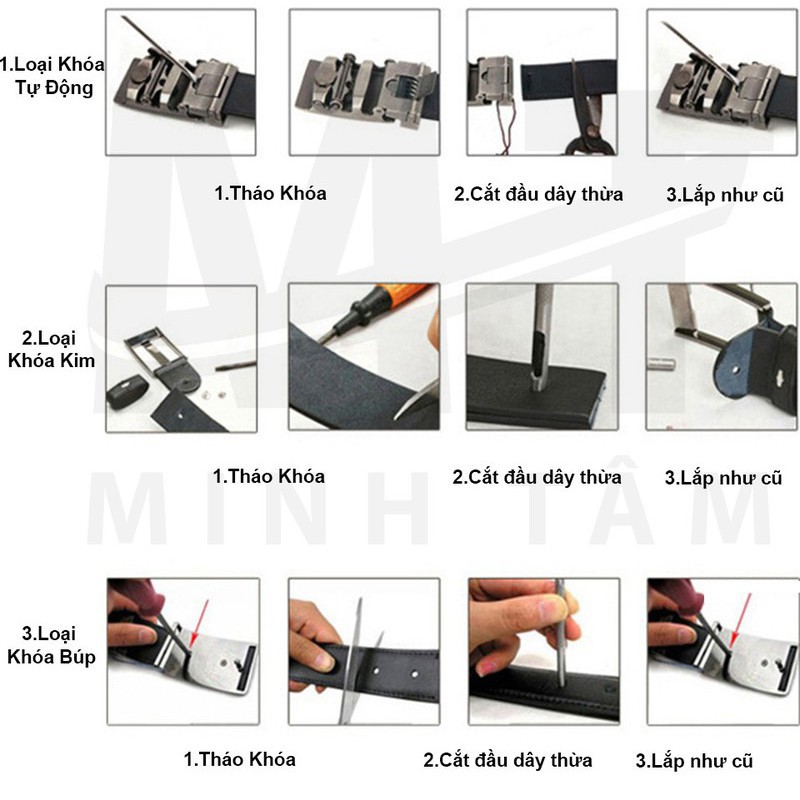 1.Loại Khóa Tự Động

1.Tháo Khóa

2.Cắt đầu dây thừa

3.Lắp như cũ

2.Loại Khóa Kim

1.Tháo Khóa

2.Cắt đầu dây thừa

3.Lắp như cũ

MINH TÂM

3.Loại Khóa Búp

1.Tháo Khóa

2.Cắt đầu dây thừa

3.Lắp như cũ