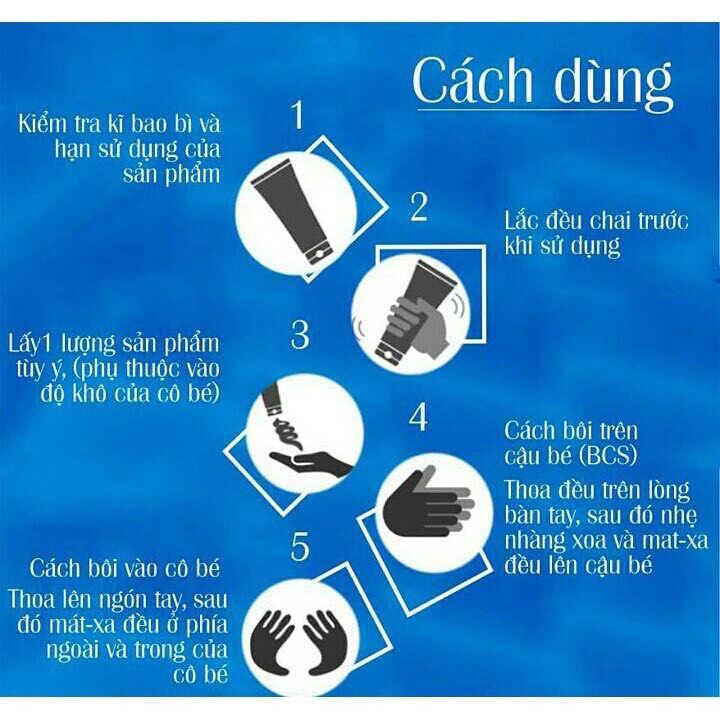 Cách dùng

1

Kiểm tra kĩ bao bì và hạn sử dụng của sản phẩm

2

Lắc đều chai trước khi sử dụng

3

Lấy1 lượng sản phẩm tùy ý, (phụ thuộc vào độ khô của cô bé)

4

Cách bôi trên cậu bé (BCS)

Thoa đều trên lòng bàn tay, sau đó nhẹ nhàng xoa và mat-xa đều lên cậu bé

5

Cách bôi vào cô bé

Thoa lên ngón tay, sau đó mát-xa đều ở phía ngoài và trong của cô bé