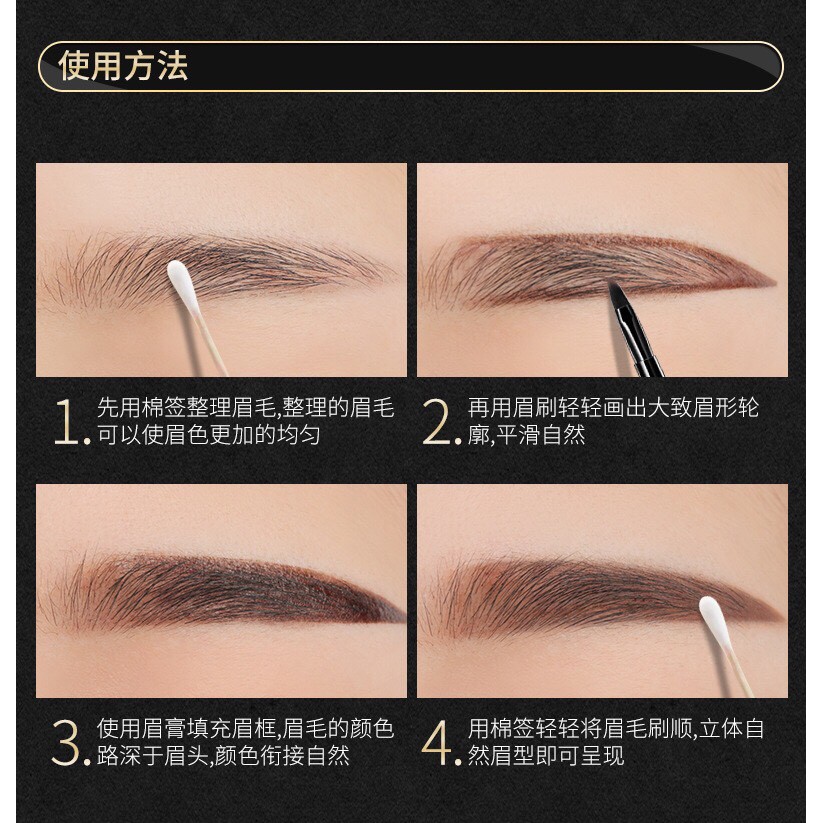 使用方法

1. 先用棉签整理眉毛,整理的眉毛可以使眉色更加的均匀

2. 再用眉刷轻轻画出大致眉形轮廓,平滑自然

3. 使用眉膏填充眉框,眉毛的颜色路深于眉头,颜色衔接自然

4. 用棉签轻轻将眉毛刷顺,立体自然眉型即可呈现