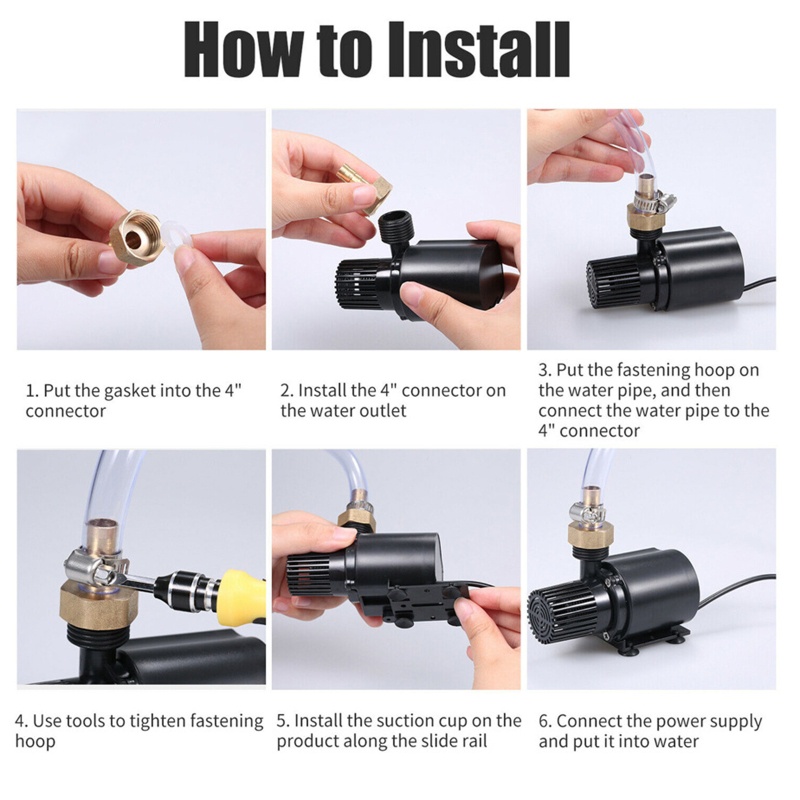 How to Install

1. Put the gasket into the 4" connector

2. Install the 4" connector on the water outlet

3. Put the fastening hoop on the water pipe, and then connect the water pipe to the 4" connector

4. Use tools to tighten fastening hoop

5. Install the suction cup on the product along the slide rail

6. Connect the power supply and put it into water