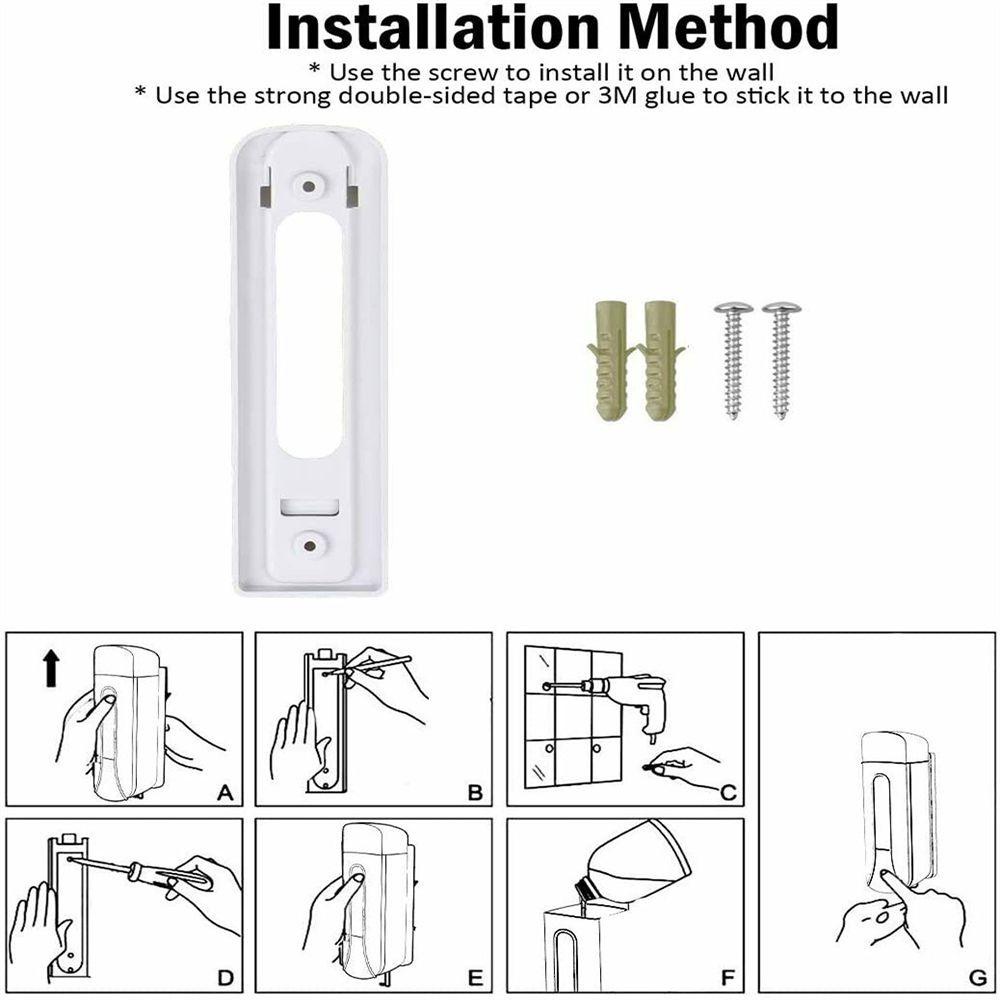 Installation Method

* Use the screw to install it on the wall
* Use the strong double-sided tape or 3M glue to stick it to the wall

A

B

C

D

E

F

G