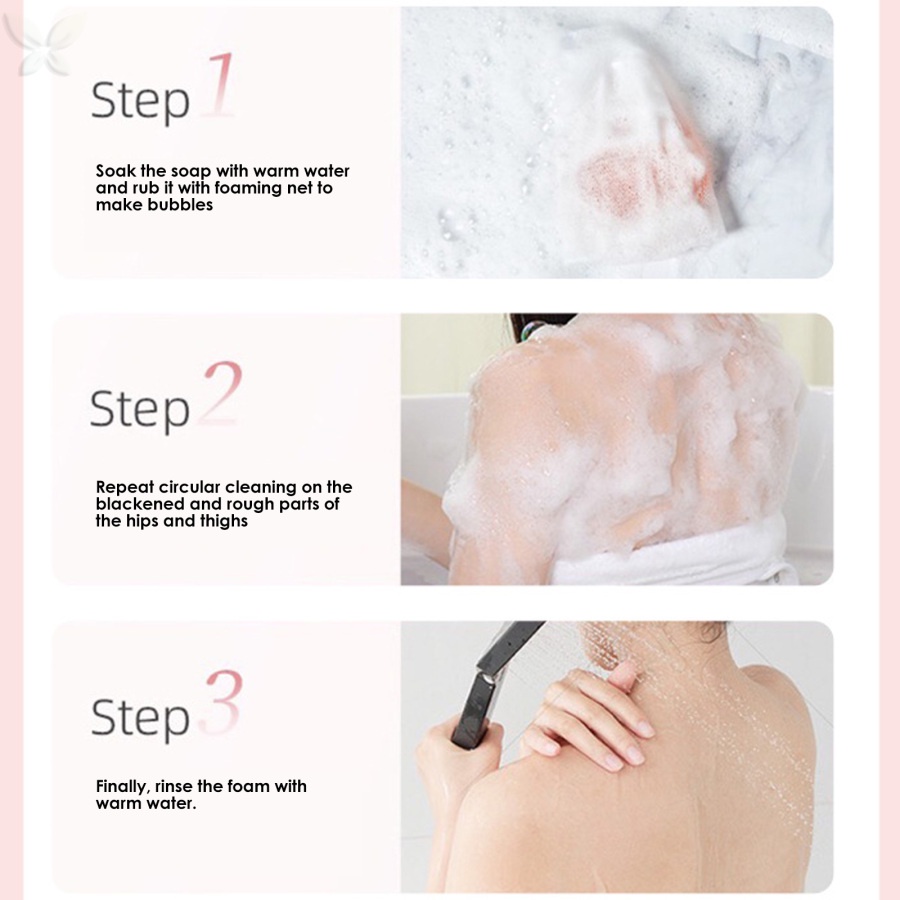 Step 1

Soak the soap with warm water and rub it with foaming net to make bubbles

Step 2

Repeat circular cleaning on the blackened and rough parts of the hips and thighs

Step 3

Finally, rinse the foam with warm water.