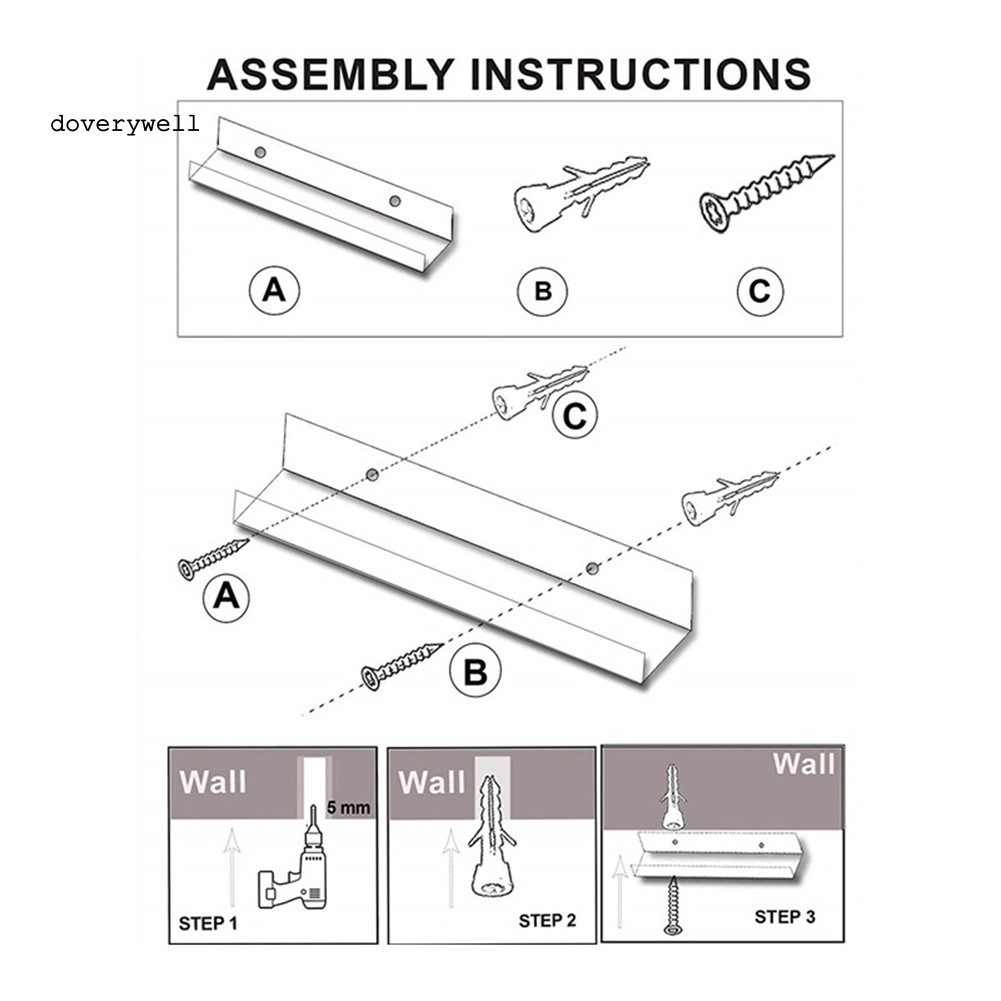 ASSEMBLY INSTRUCTIONS

doverywell

A

B

C

C

A

B

Wall

5 mm

STEP 1

Wall

STEP 2

Wall

STEP 3