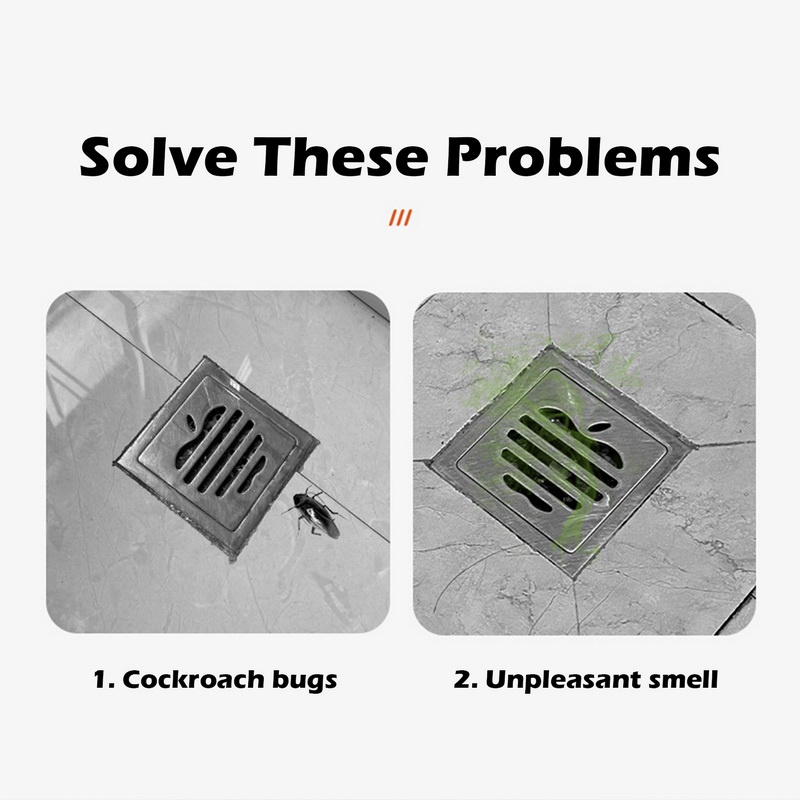 Solve These Problems

///

1. Cockroach bugs

2. Unpleasant smell