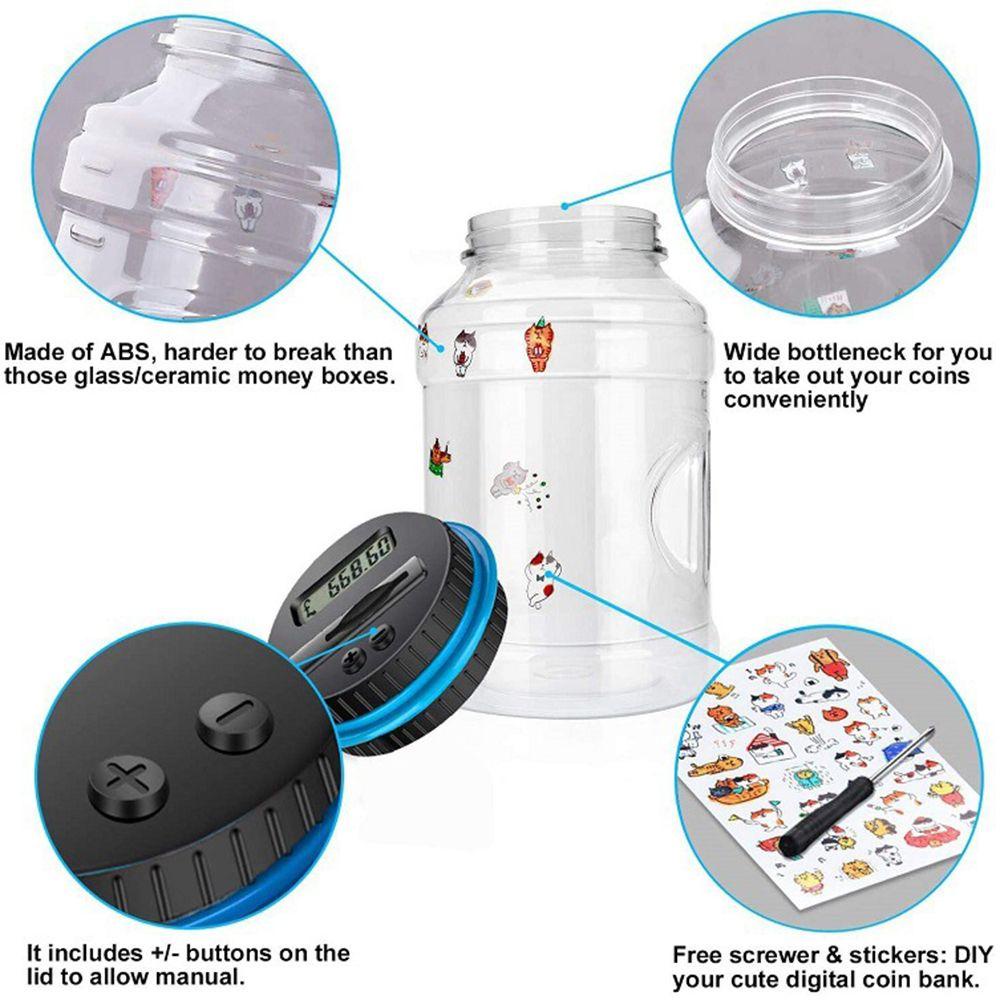 Made of ABS, harder to break than those glass/ceramic money boxes.

Wide bottleneck for you to take out your coins conveniently

£ 668.60

It includes +/- buttons on the lid to allow manual.

Free screwer & stickers: DIY your cute digital coin bank.