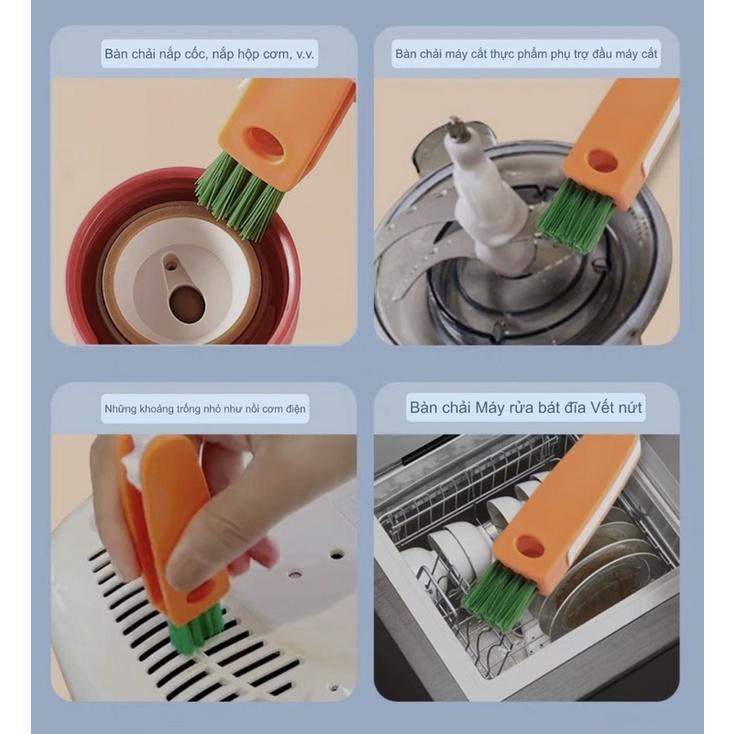 Bàn chải nắp cốc, nắp hộp cơm, v.v.

Bàn chải máy cắt thực phẩm phụ trợ đầu máy cắt

Những khoảng trống nhỏ như nồi cơm điện

Bàn chải Máy rửa bát đĩa Vết nứt