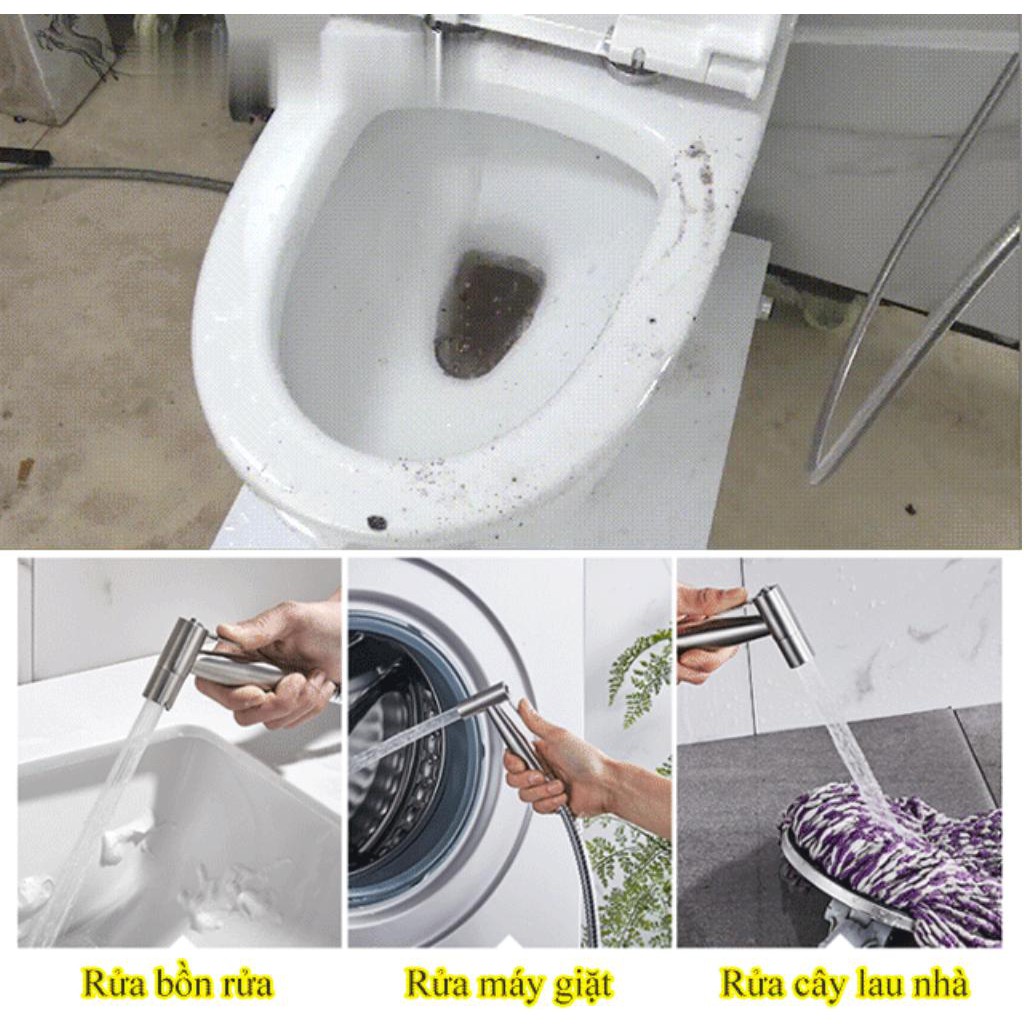 Rửa bồn rửa

Rửa máy giặt

Rửa cây lau nhà