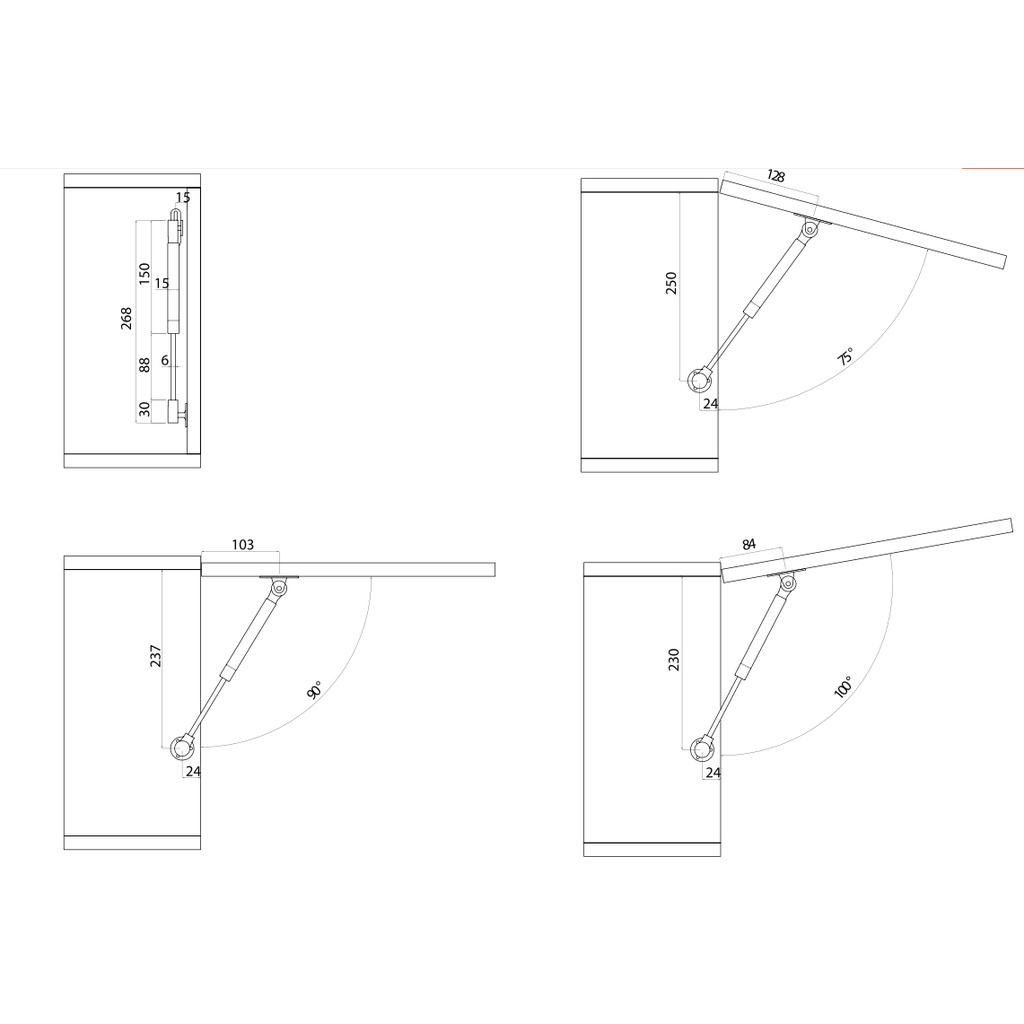 15
150
15
268
88
6
30

128
250
75°
24

103
237
90°
24

84
230
100°
24