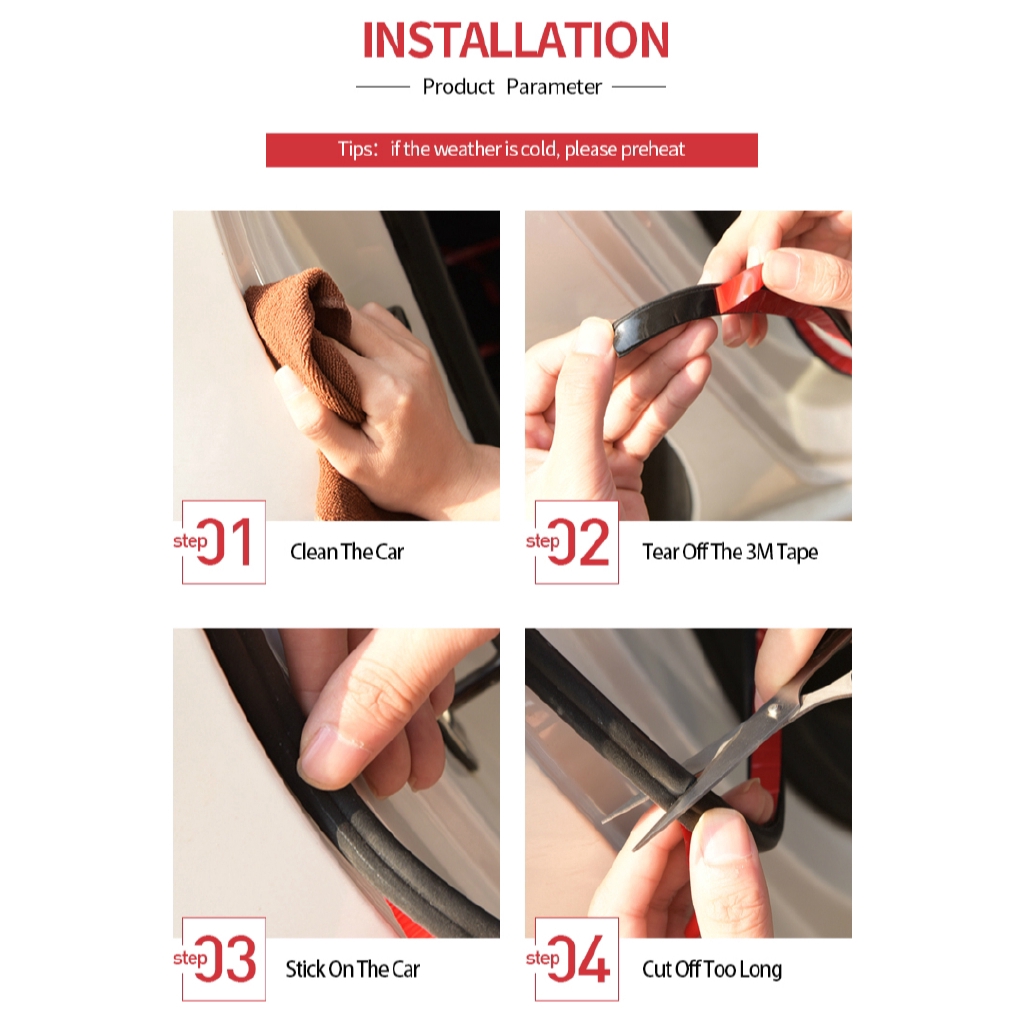 INSTALLATION

Product Parameter

Tips: if the weather is cold, please preheat

step 01 Clean The Car

step 02 Tear Off The 3M Tape

step 03 Stick On The Car

step 04 Cut Off Too Long