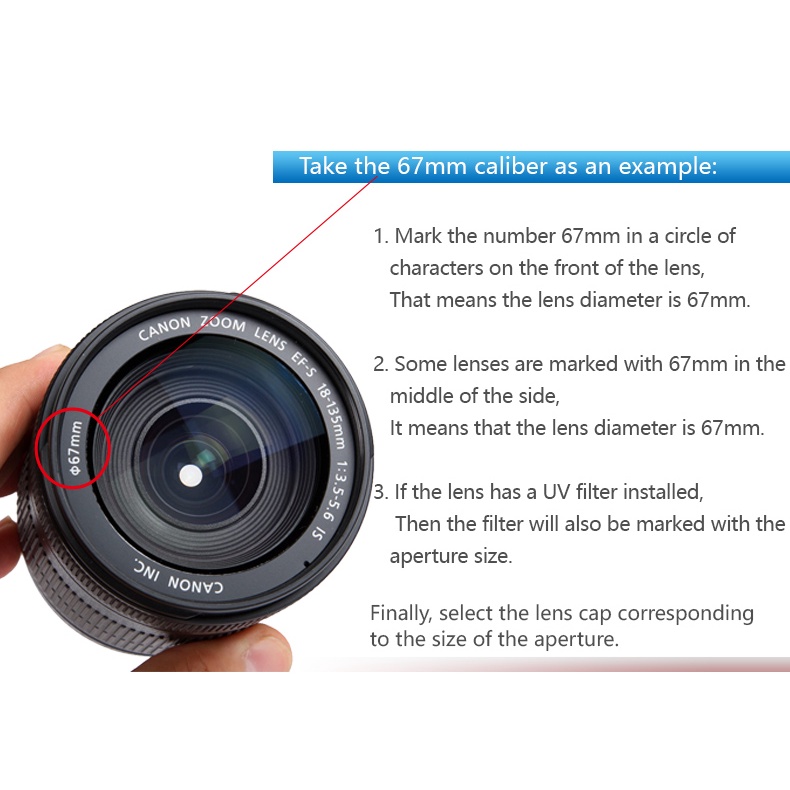 Take the 67mm caliber as an example:

1. Mark the number 67mm in a circle of characters on the front of the lens, That means the lens diameter is 67mm.

2. Some lenses are marked with 67mm in the middle of the side, It means that the lens diameter is 67mm.

3. If the lens has a UV filter installed, Then the filter will also be marked with the aperture size.

Finally, select the lens cap corresponding to the size of the aperture.

CANON ZOOM LENS EF-S 18-135mm 1:3.5-5.6 IS

CANON INC.

φ67mm