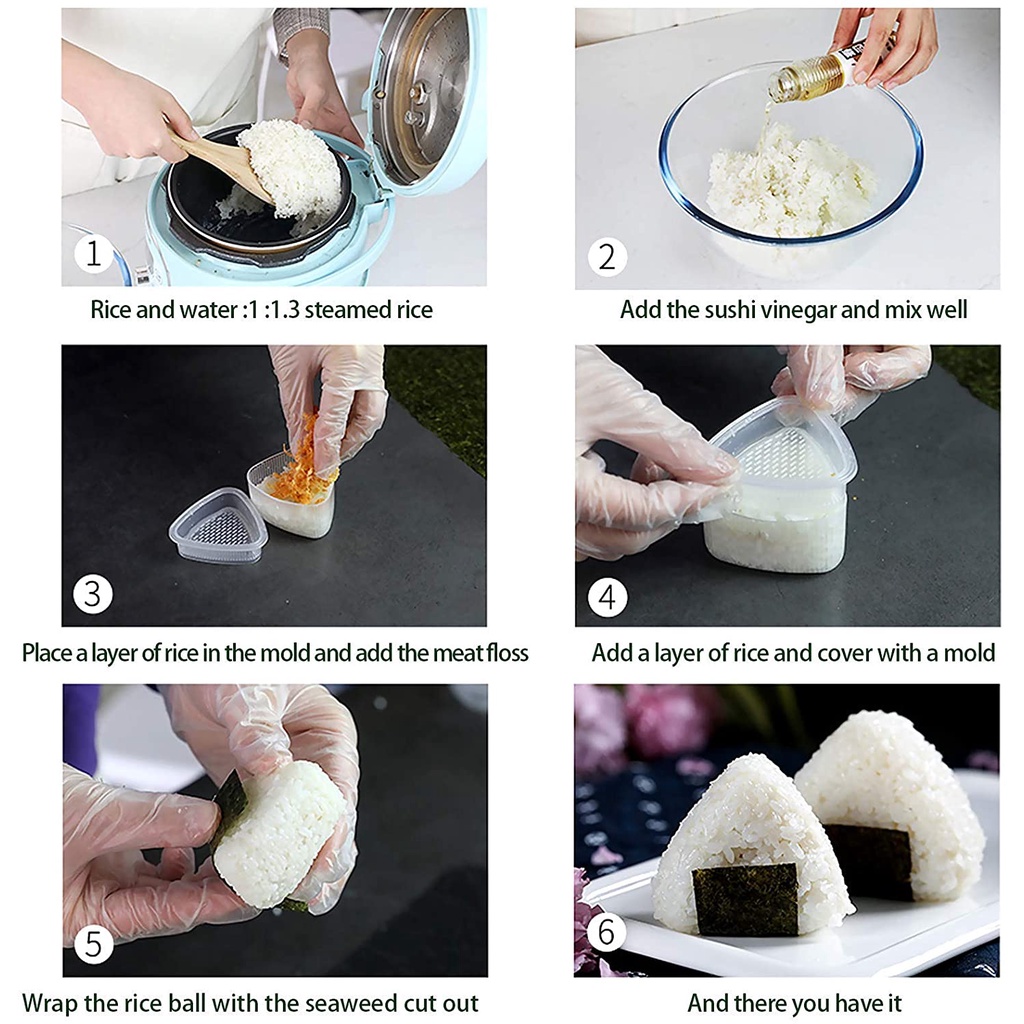 1

Rice and water :1 :1.3 steamed rice

2

Add the sushi vinegar and mix well

3

Place a layer of rice in the mold and add the meat floss

4

Add a layer of rice and cover with a mold

5

Wrap the rice ball with the seaweed cut out

6

And there you have it