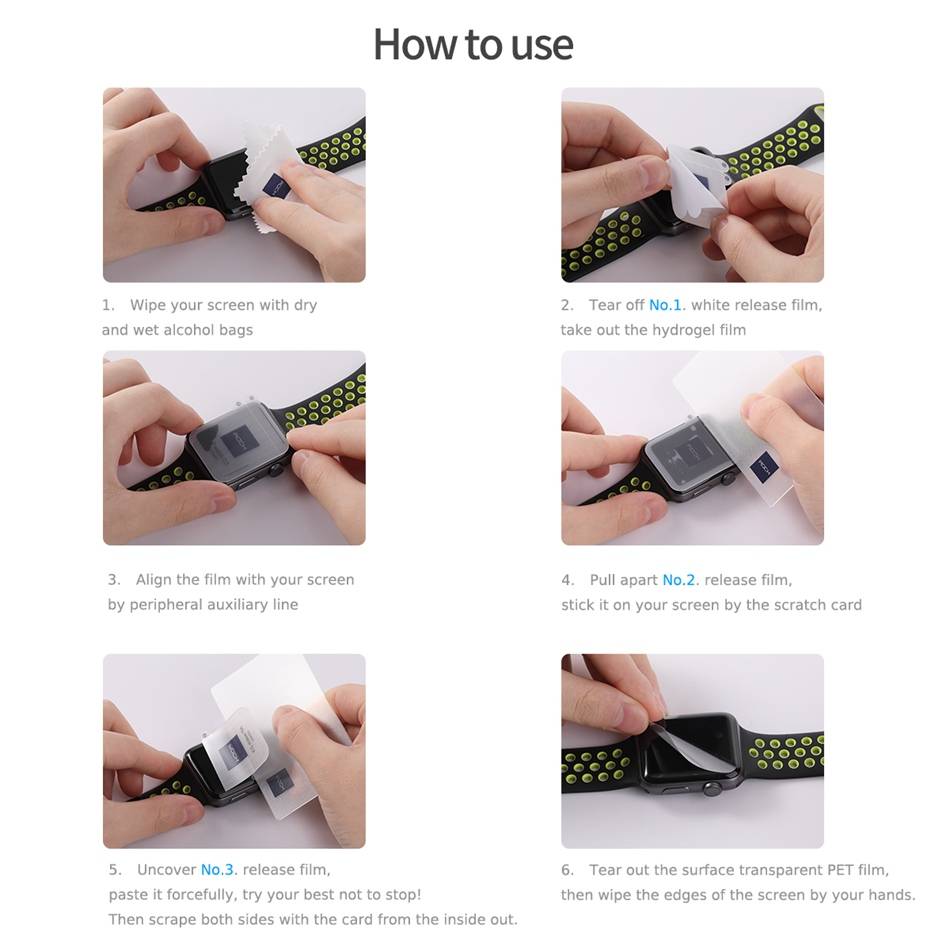 How to use

1. Wipe your screen with dry and wet alcohol bags

2. Tear off No.1. white release film, take out the hydrogel film

3. Align the film with your screen by peripheral auxiliary line

4. Pull apart No.2. release film, stick it on your screen by the scratch card

5. Uncover No.3. release film, paste it forcefully, try your best not to stop! Then scrape both sides with the card from the inside out.

6. Tear out the surface transparent PET film, then wipe the edges of the screen by your hands.