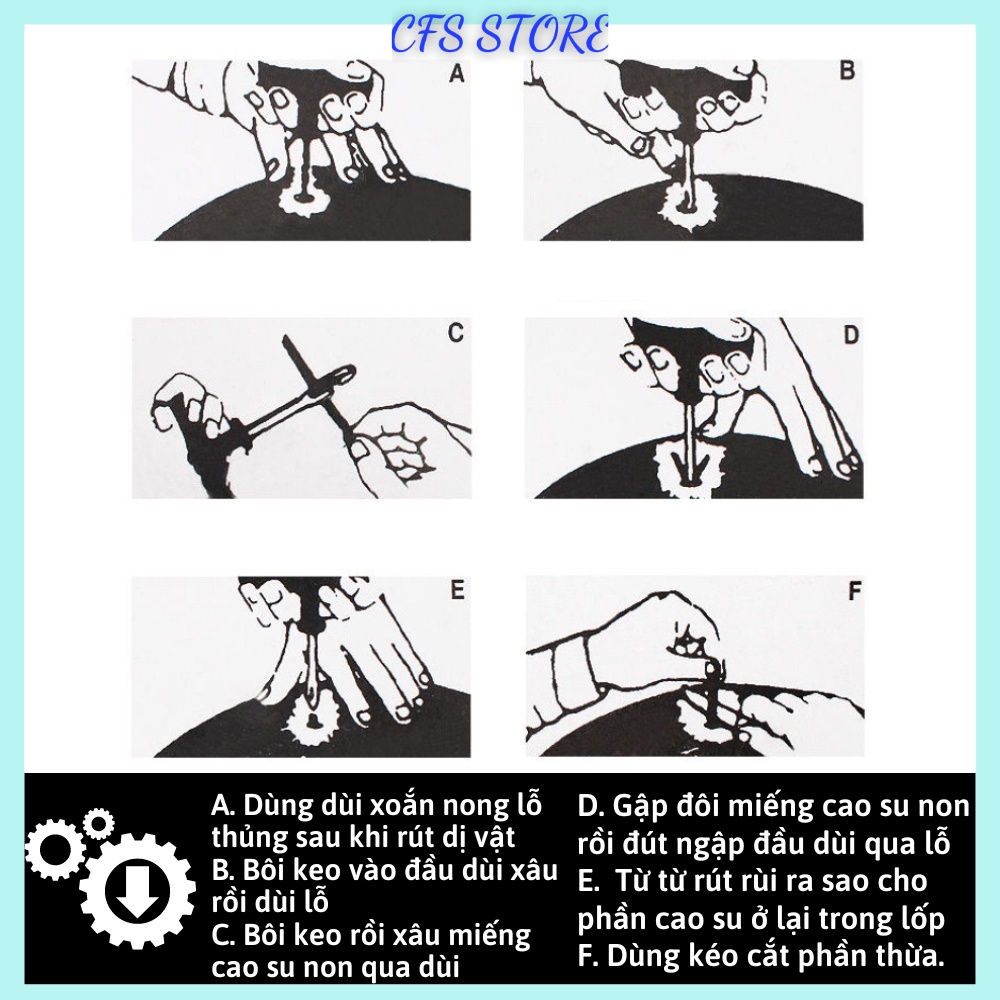 CFS STORE

A

B

C

D

E

F

A. Dùng dùi xoắn nong lỗ thủng sau khi rút dị vật
B. Bôi keo vào đầu dùi xâu rồi dùi lỗ
C. Bôi keo rồi xâu miếng cao su non qua dùi

D. Gập đôi miếng cao su non rồi đút ngập đầu dùi qua lỗ
E. Từ từ rút rùi ra sao cho phần cao su ở lại trong lốp
F. Dùng kéo cắt phần thừa.