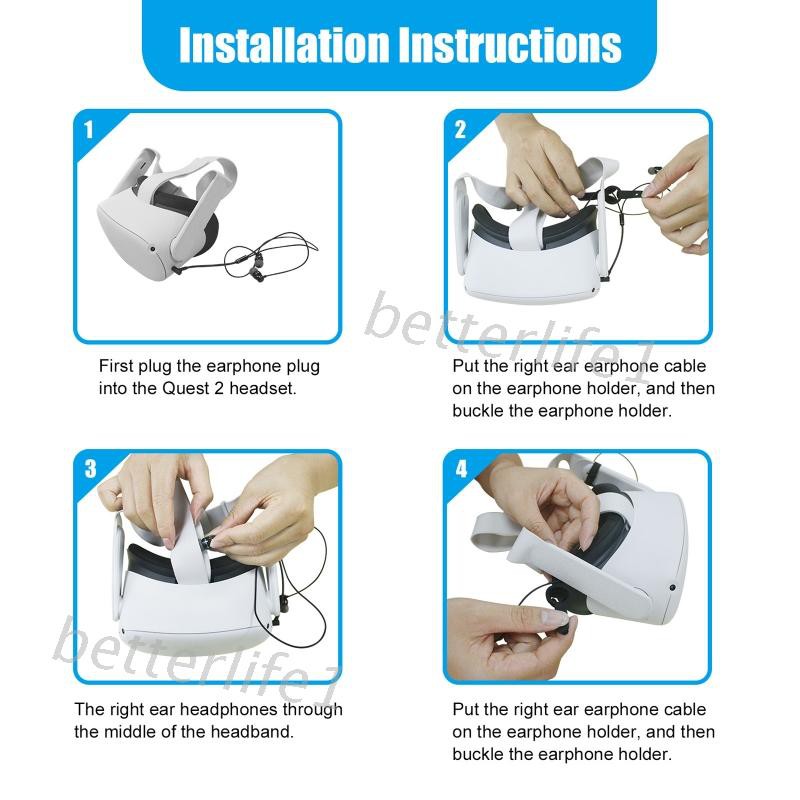 Installation Instructions

1

First plug the earphone plug into the Quest 2 headset.

2

Put the right ear earphone cable on the earphone holder, and then buckle the earphone holder.

betterlife1

3

The right ear headphones through the middle of the headband.

4

Put the right ear earphone cable on the earphone holder, and then buckle the earphone holder.

betterlife1