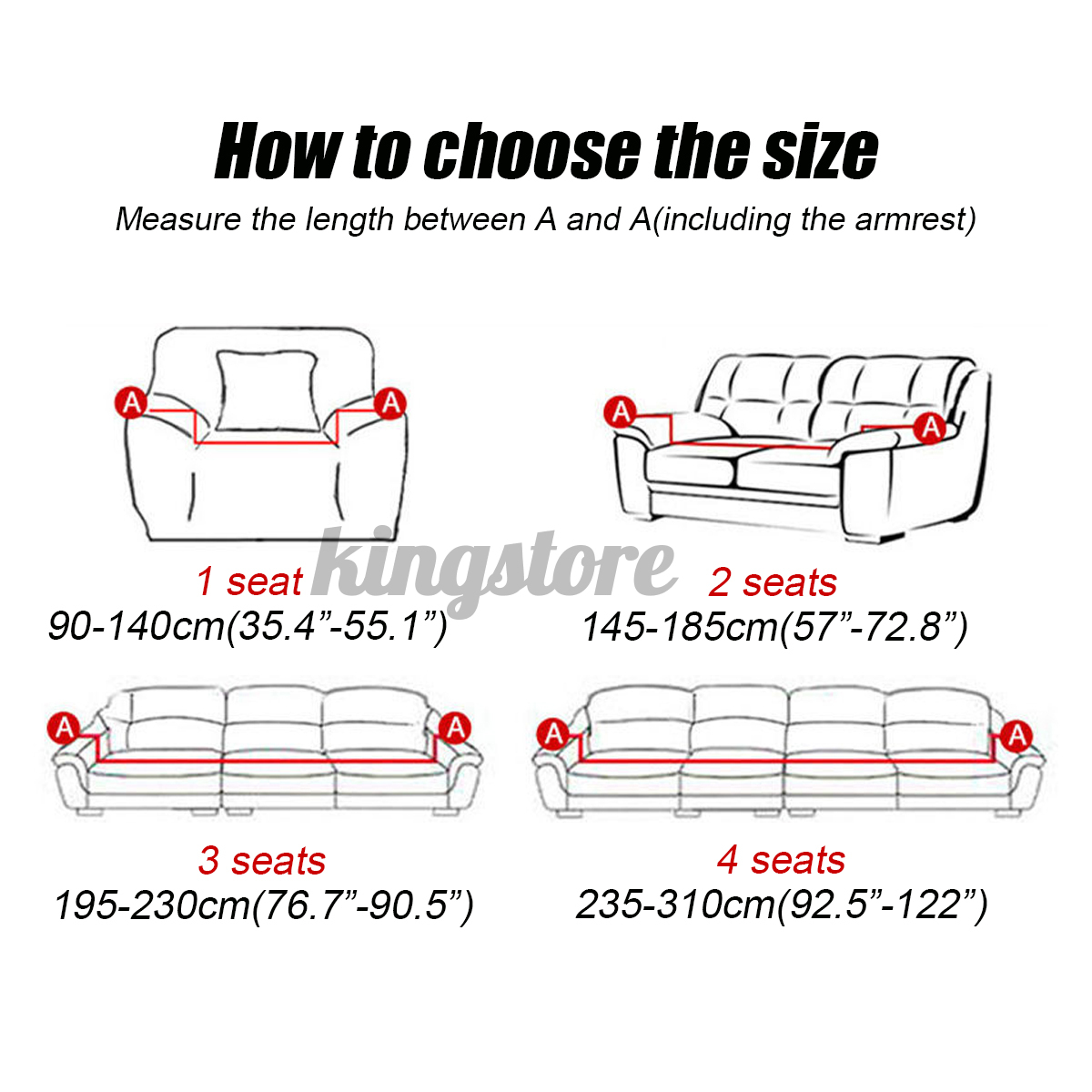 How to choose the size

Measure the length between A and A(including the armrest)

A A

A A

kingstore

1 seat
90-140cm(35.4”-55.1”)

2 seats
145-185cm(57”-72.8”)

A A

A A

3 seats
195-230cm(76.7”-90.5”)

4 seats
235-310cm(92.5”-122”)