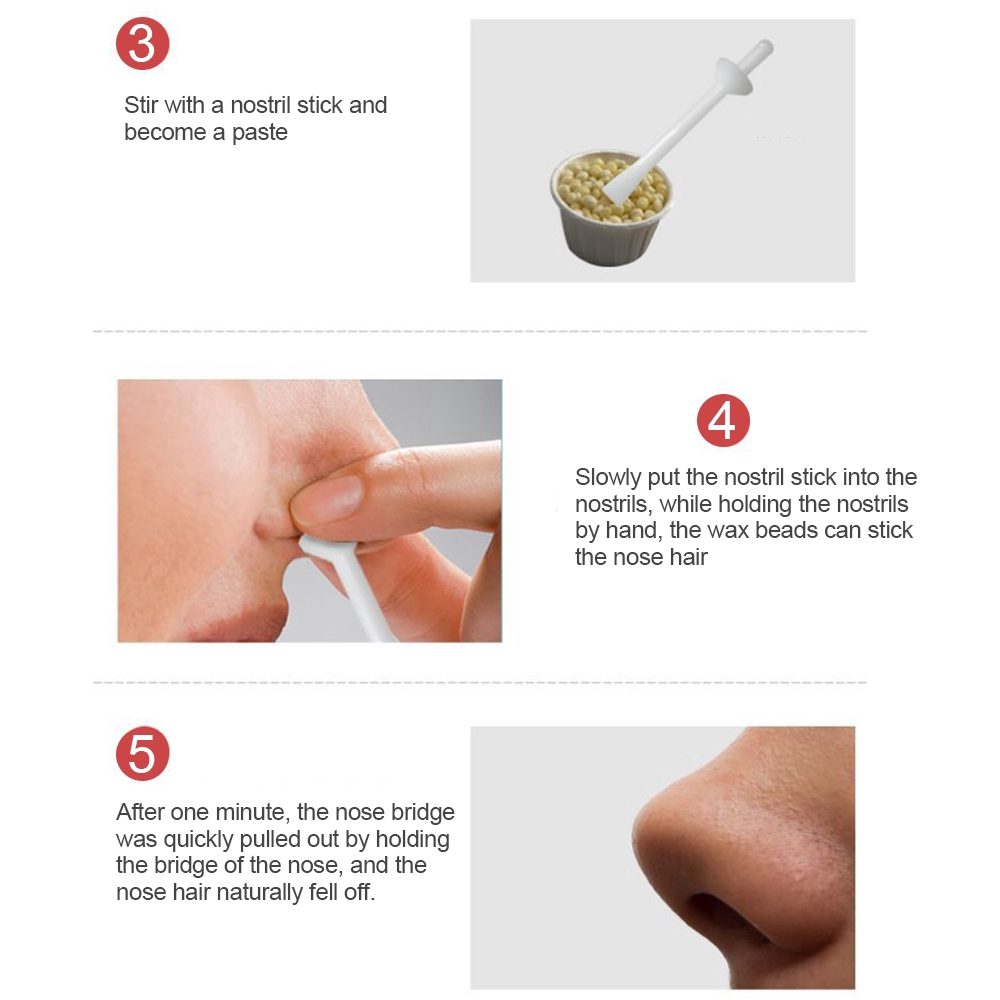 3

Stir with a nostril stick and become a paste

4

Slowly put the nostril stick into the nostrils, while holding the nostrils by hand, the wax beads can stick the nose hair

5

After one minute, the nose bridge was quickly pulled out by holding the bridge of the nose, and the nose hair naturally fell off.