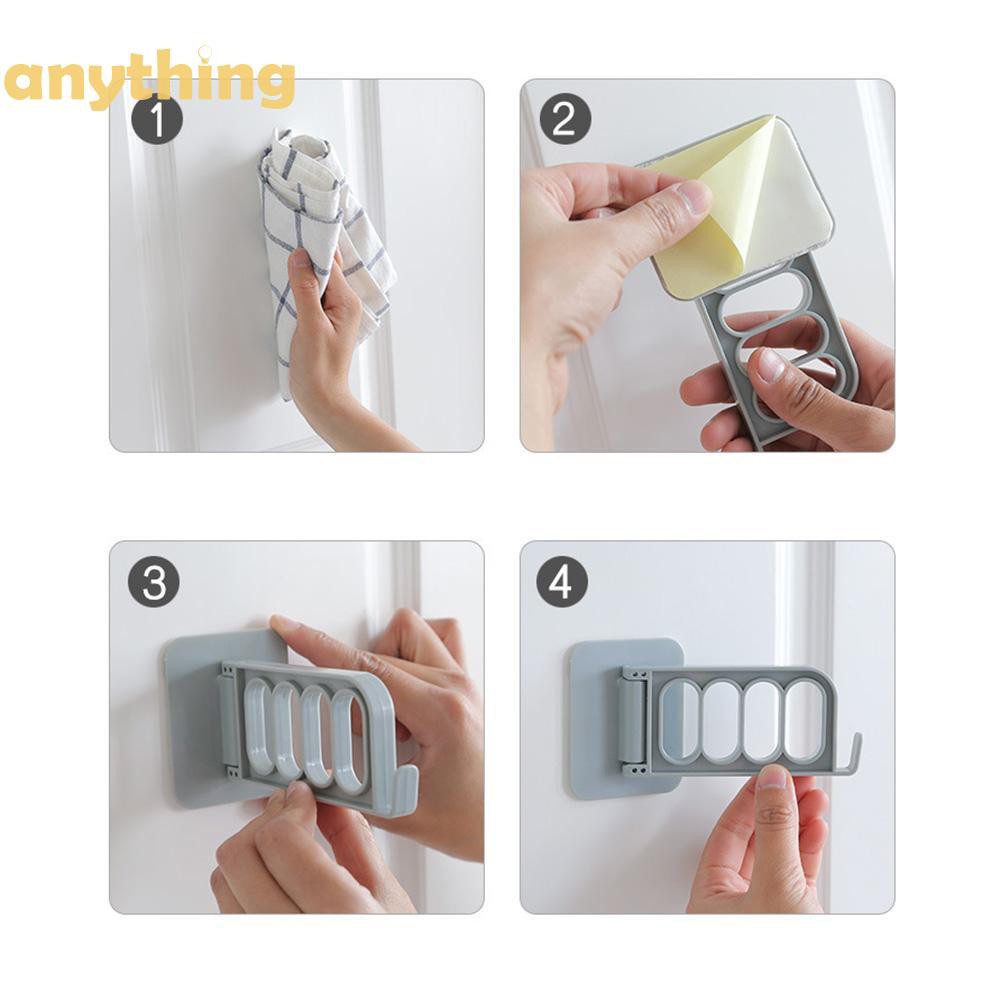 anything
1
2
3
4