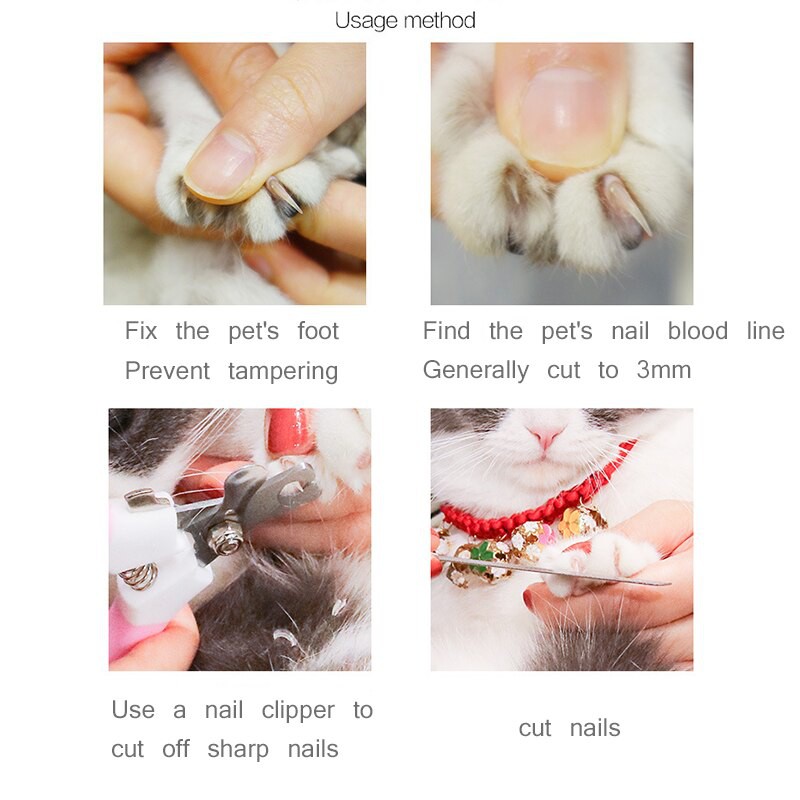 Usage method

Fix the pet's foot
Prevent tampering

Find the pet's nail blood line
Generally cut to 3mm

Use a nail clipper to
cut off sharp nails

cut nails