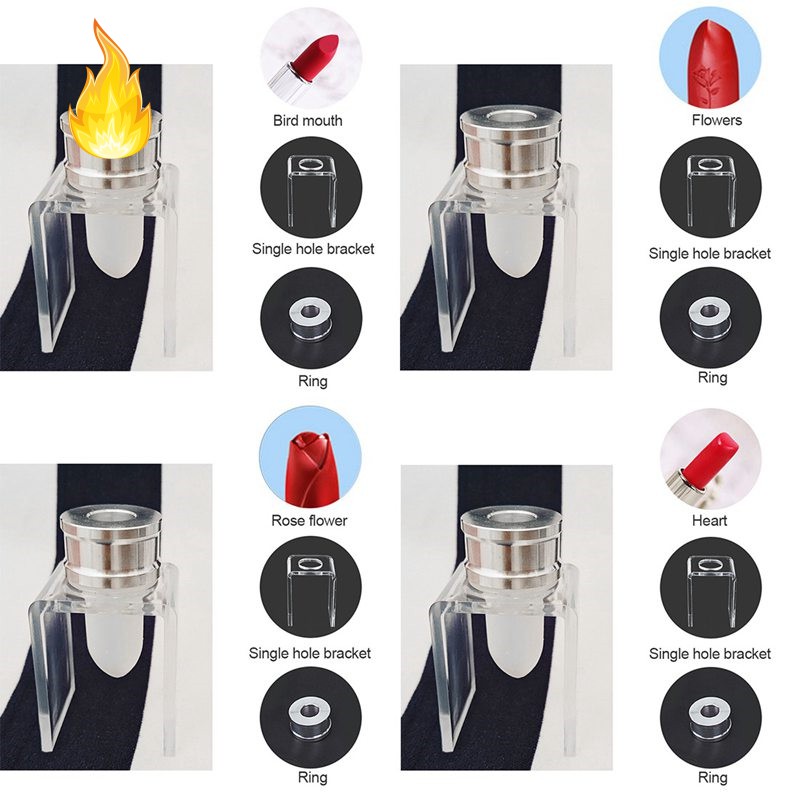 Bird mouth

Single hole bracket

Ring

Flowers

Single hole bracket

Ring

Rose flower

Single hole bracket

Ring

Heart

Single hole bracket

Ring