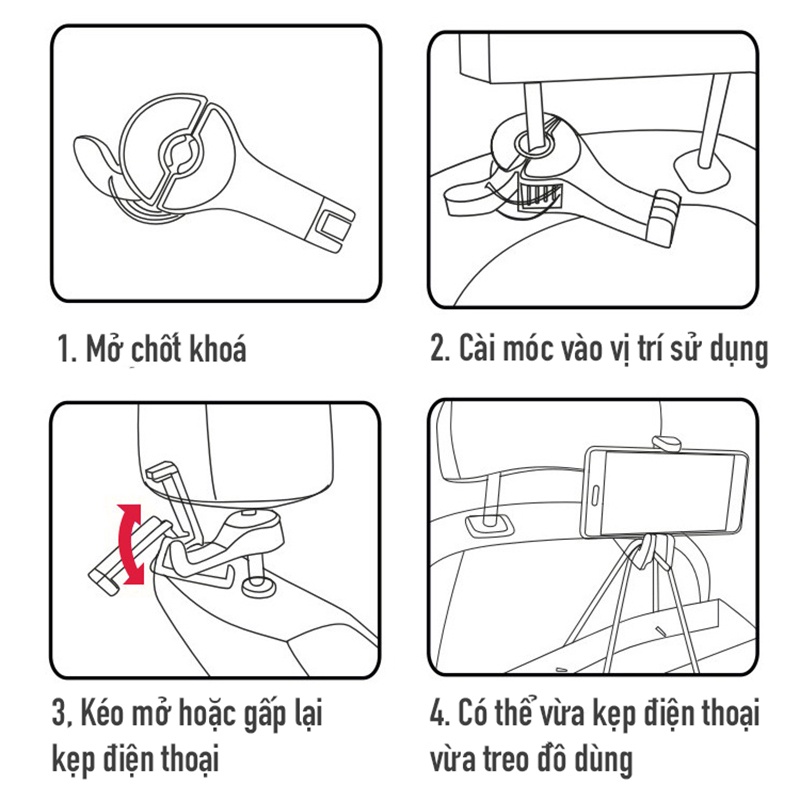 1. Mở chốt khoá

2. Cài móc vào vị trí sử dụng

3, Kéo mở hoặc gấp lại kẹp điện thoại

4. Có thể vừa kẹp điện thoại vừa treo đồ dùng