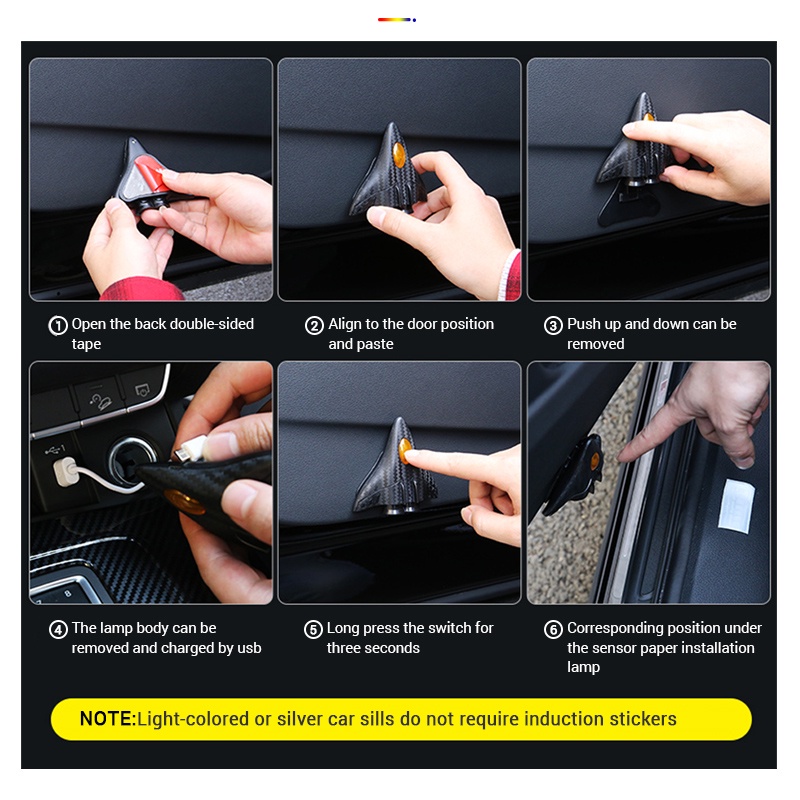 ① Open the back double-sided tape

② Align to the door position and paste

③ Push up and down can be removed

④ The lamp body can be removed and charged by usb

⑤ Long press the switch for three seconds

⑥ Corresponding position under the sensor paper installation lamp

NOTE:Light-colored or silver car sills do not require induction stickers