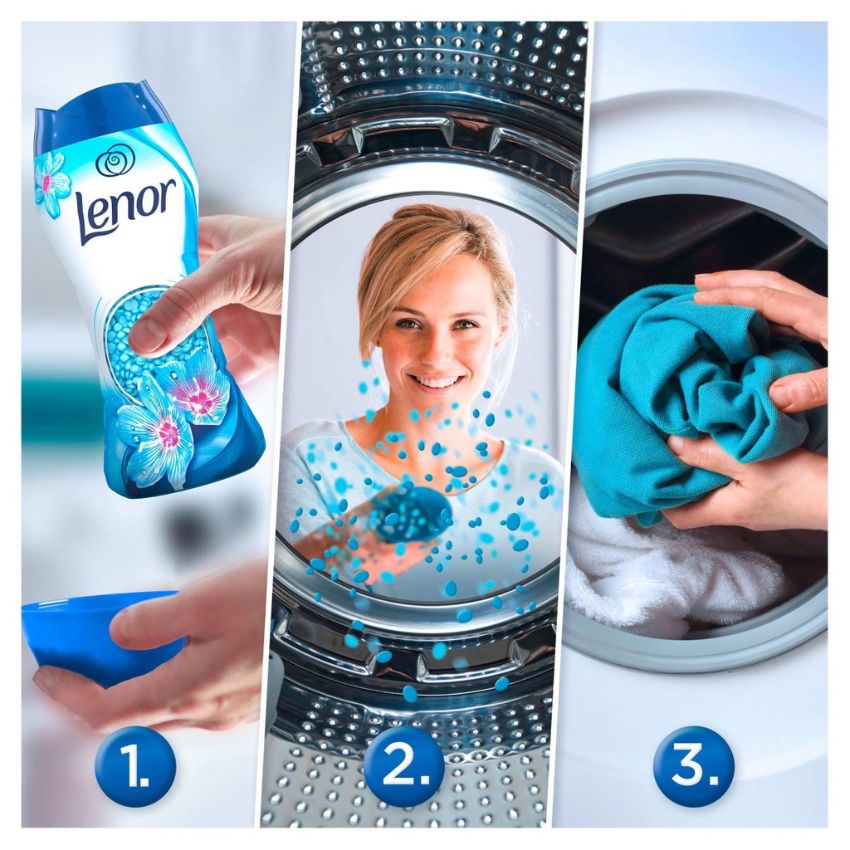 Lenor

1.

2.

3.