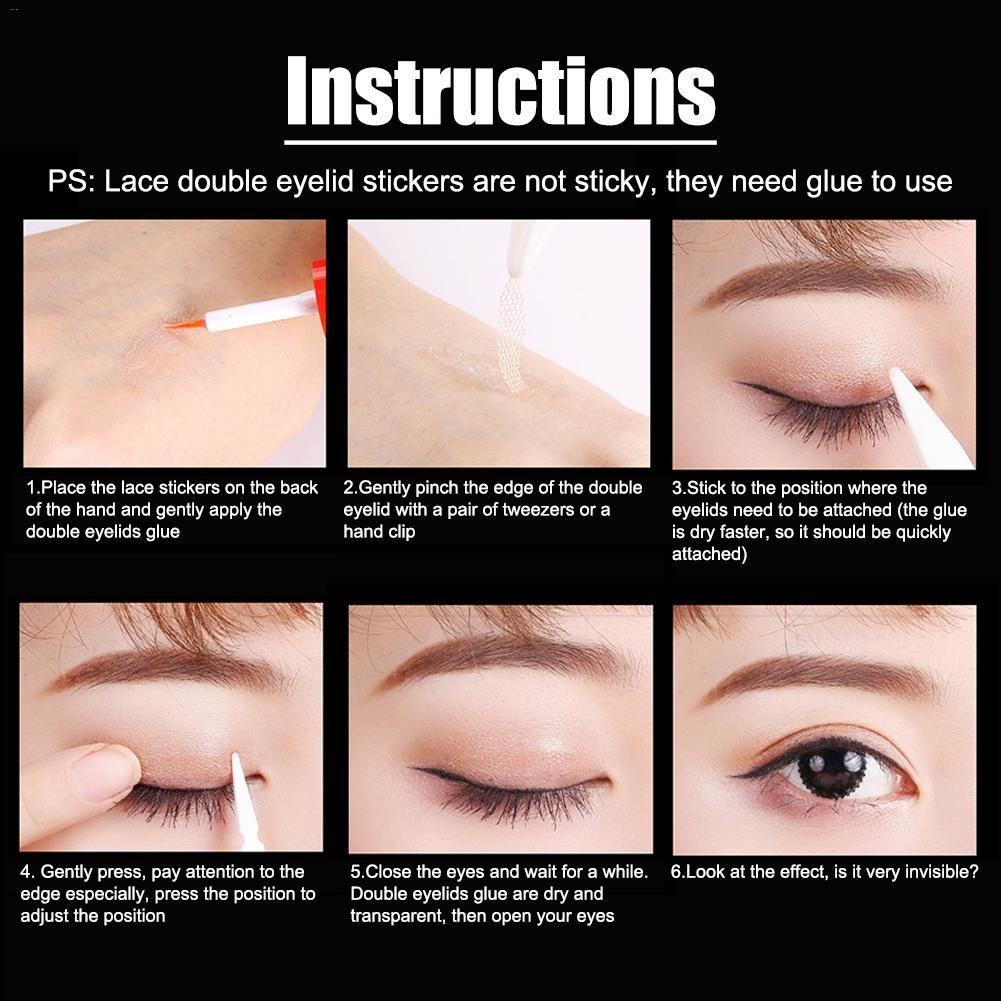 Instructions

PS: Lace double eyelid stickers are not sticky, they need glue to use

1.Place the lace stickers on the back of the hand and gently apply the double eyelids glue

2.Gently pinch the edge of the double eyelid with a pair of tweezers or a hand clip

3.Stick to the position where the eyelids need to be attached (the glue is dry faster, so it should be quickly attached)

4. Gently press, pay attention to the edge especially, press the position to adjust the position

5.Close the eyes and wait for a while. Double eyelids glue are dry and transparent, then open your eyes

6.Look at the effect, is it very invisible?