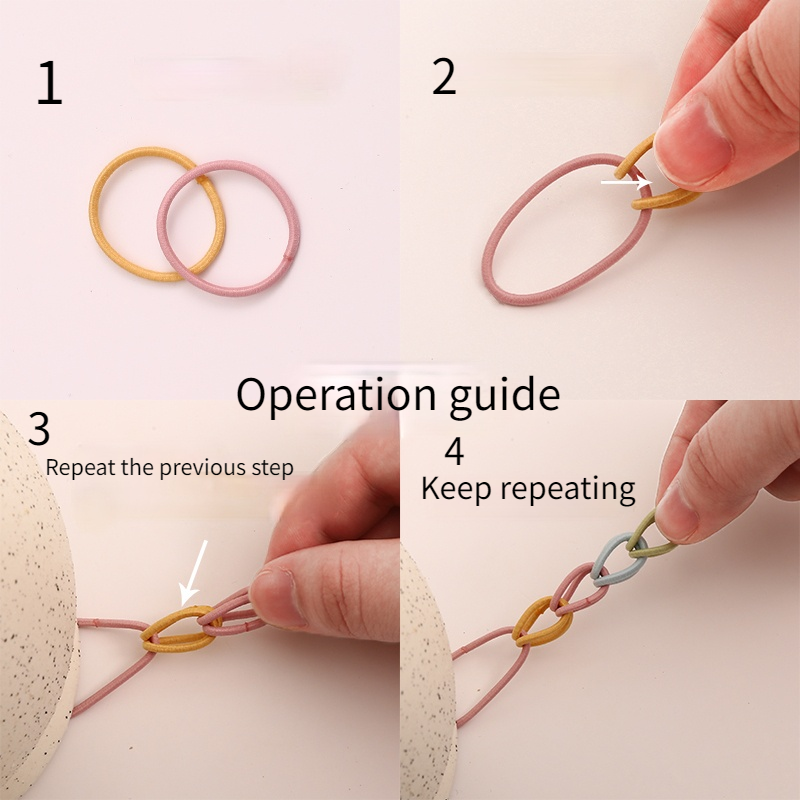 1

2

Operation guide

3
Repeat the previous step

4
Keep repeating