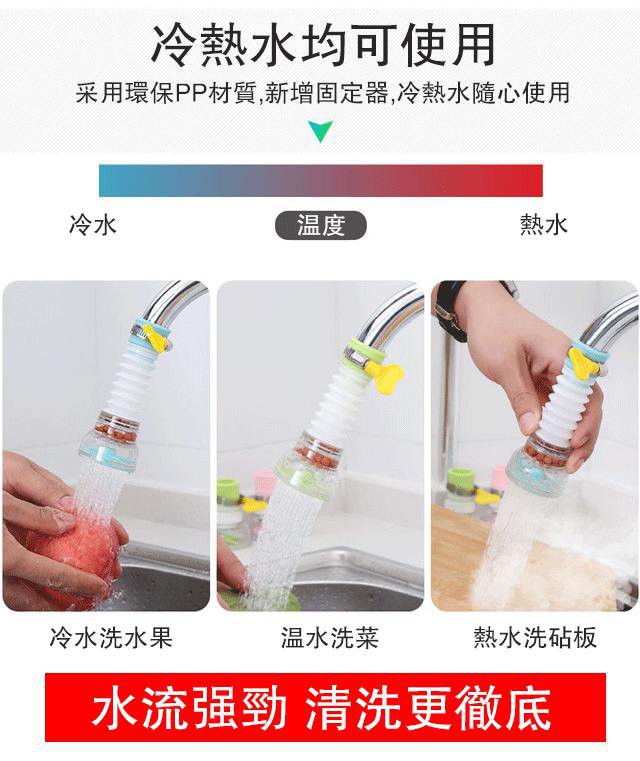 冷熱水均可使用

采用環保PP材質,新增固定器,冷熱水隨心使用

冷水

温度

熱水

冷水洗水果

温水洗菜

熱水洗砧板

水流强勁 清洗更徹底