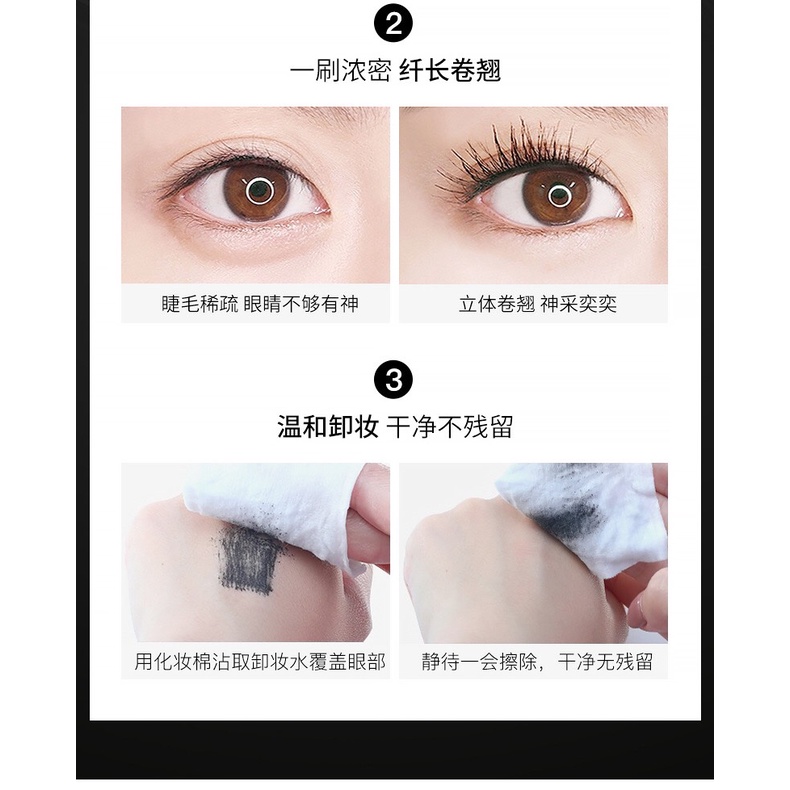 2

一刷浓密 纤长卷翘

睫毛稀疏 眼睛不够有神

立体卷翘 神采奕奕

3

温和卸妆 干净不残留

用化妆棉沾取卸妆水覆盖眼部

静待一会擦除，干净无残留