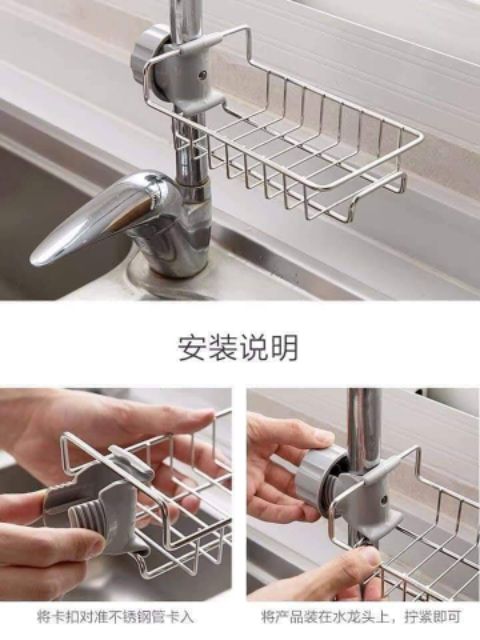 安装说明

将卡扣对准不锈钢管卡入

将产品装在水龙头上，拧紧即可