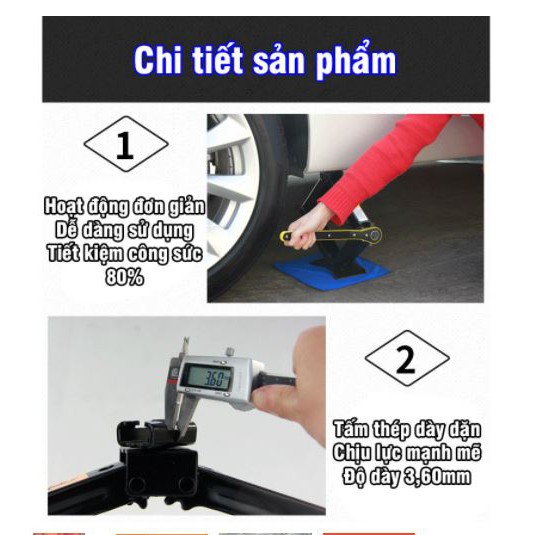 Chi tiết sản phẩm

1

Hoạt động đơn giản
Dễ dàng sử dụng
Tiết kiệm công sức
80%

3.60

2

Tấm thép dày dặn
Chịu lực mạnh mẽ
Độ dày 3,60mm