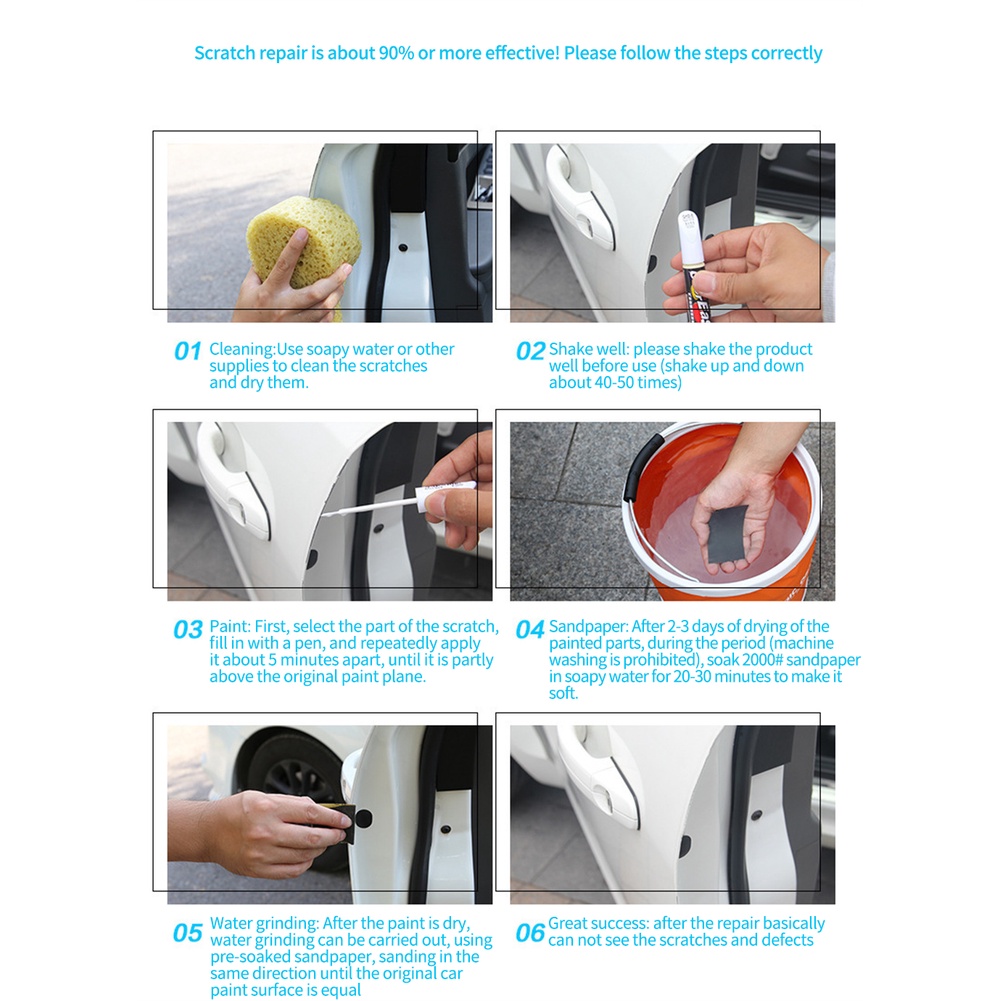 Scratch repair is about 90% or more effective! Please follow the steps correctly

01 Cleaning:Use soapy water or other supplies to clean the scratches and dry them.

02 Shake well: please shake the product well before use (shake up and down about 40-50 times)

03 Paint: First, select the part of the scratch, fill in with a pen, and repeatedly apply it about 5 minutes apart, until it is partly above the original paint plane.

04 Sandpaper: After 2-3 days of drying of the painted parts, during the period (machine washing is prohibited), soak 2000# sandpaper in soapy water for 20-30 minutes to make it soft.

05 Water grinding: After the paint is dry, water grinding can be carried out, using pre-soaked sandpaper, sanding in the same direction until the original car paint surface is equal

06 Great success: after the repair basically can not see the scratches and defects