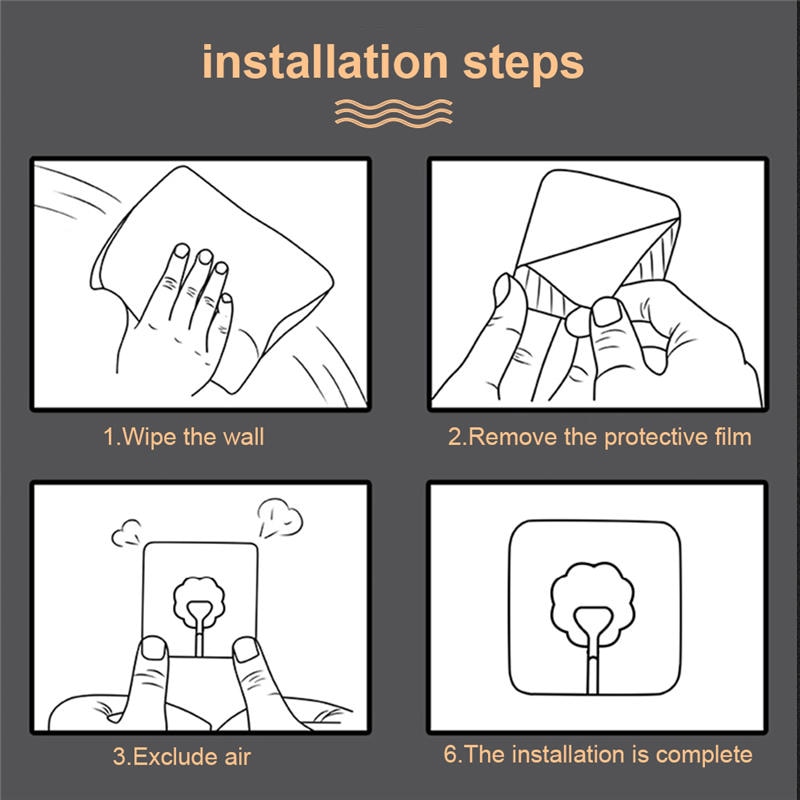 installation steps

1.Wipe the wall

2.Remove the protective film

3.Exclude air

6.The installation is complete